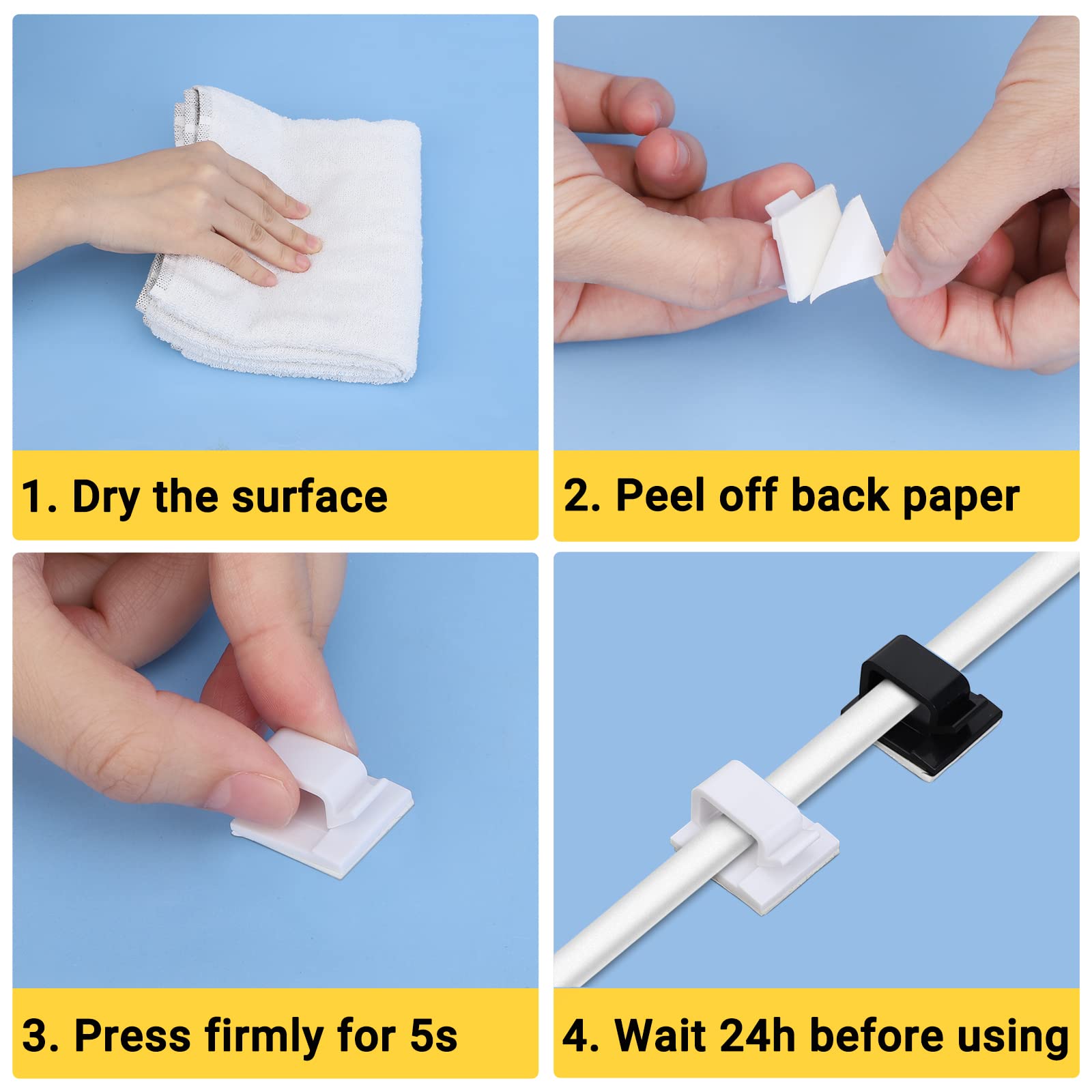 1. Dry the surface

2. Peel off back paper

3. Press firmly for 5s

4. Wait 24h before using