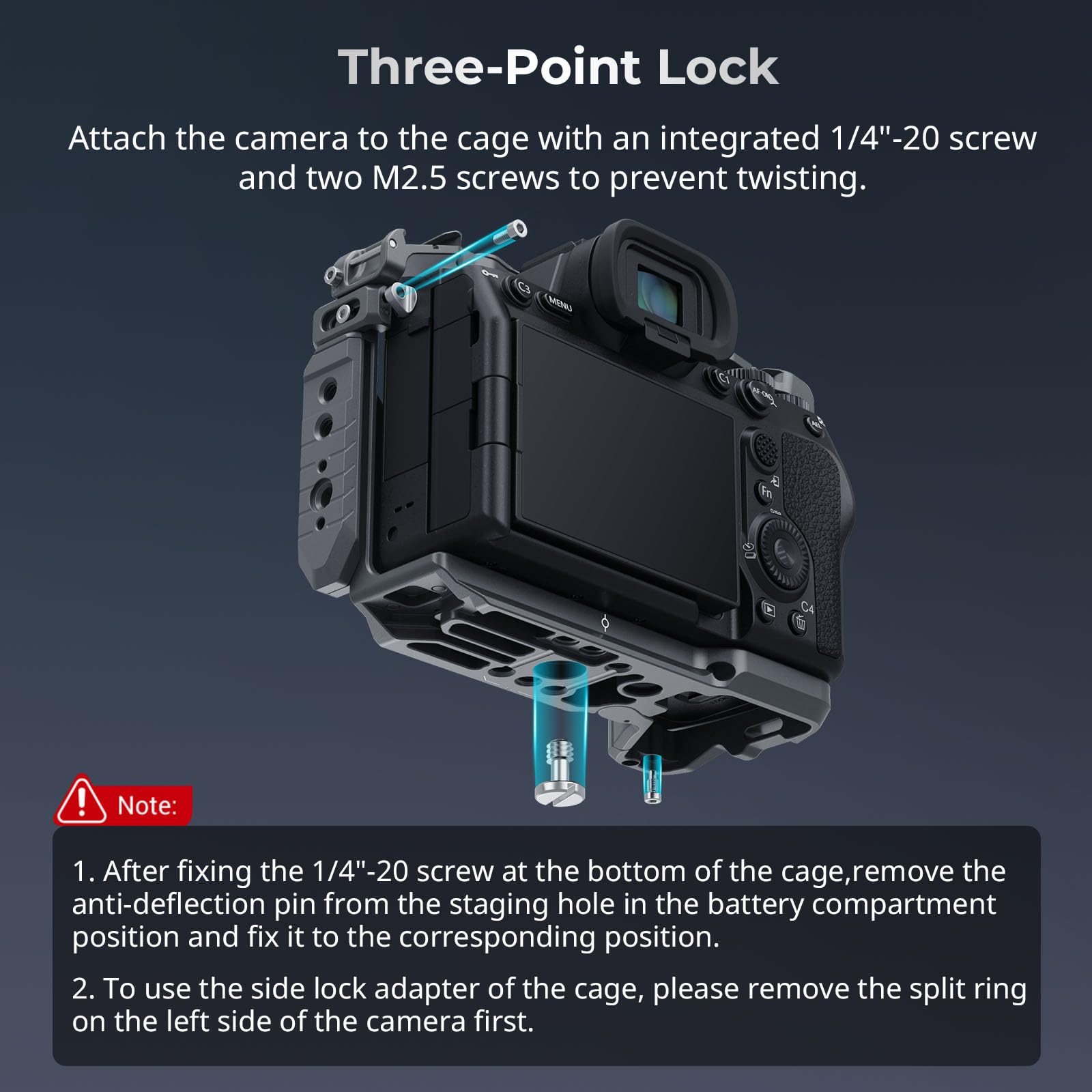 Three-Point Lock

Attach the camera to the cage with an integrated 1/4"-20 screw and two M2.5 screws to prevent twisting.

C3 MENU C1 AF-ON AEL Fn C4

Note:

1. After fixing the 1/4"-20 screw at the bottom of the cage,remove the anti-deflection pin from the staging hole in the battery compartment position and fix it to the corresponding position.

2. To use the side lock adapter of the cage, please remove the split ring on the left side of the camera first.