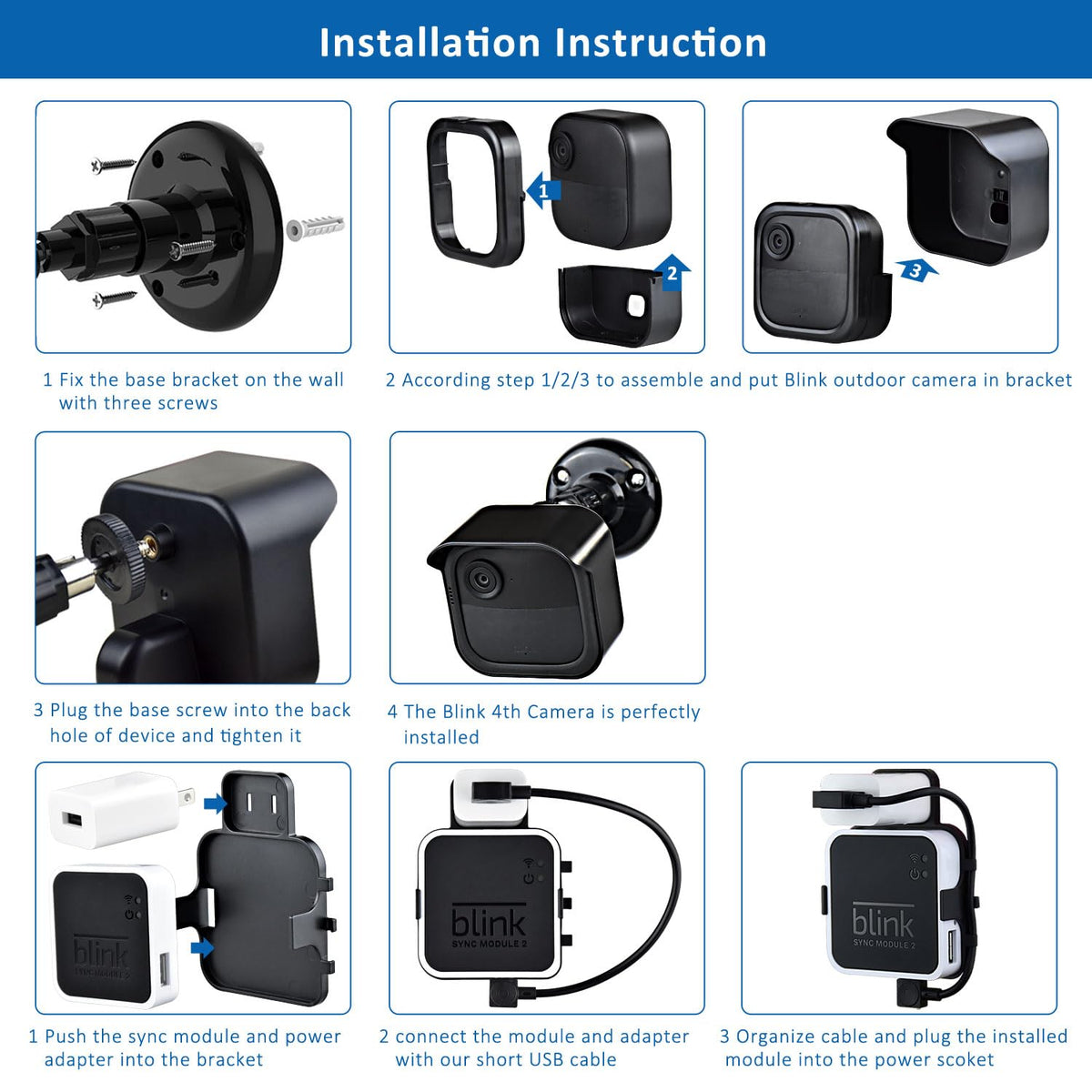 Installation Instruction

1

2

3

1 Fix the base bracket on the wall with three screws

2 According step 1/2/3 to assemble and put Blink outdoor camera in bracket

3 Plug the base screw into the back hole of device and tighten it

4 The Blink 4th Camera is perfectly installed

blink
SYNC MODULE 2

blink
SYNC MODULE 2

blink
SYNC MODULE 2

1 Push the sync module and power adapter into the bracket

2 connect the module and adapter with our short USB cable

3 Organize cable and plug the installed module into the power scoket