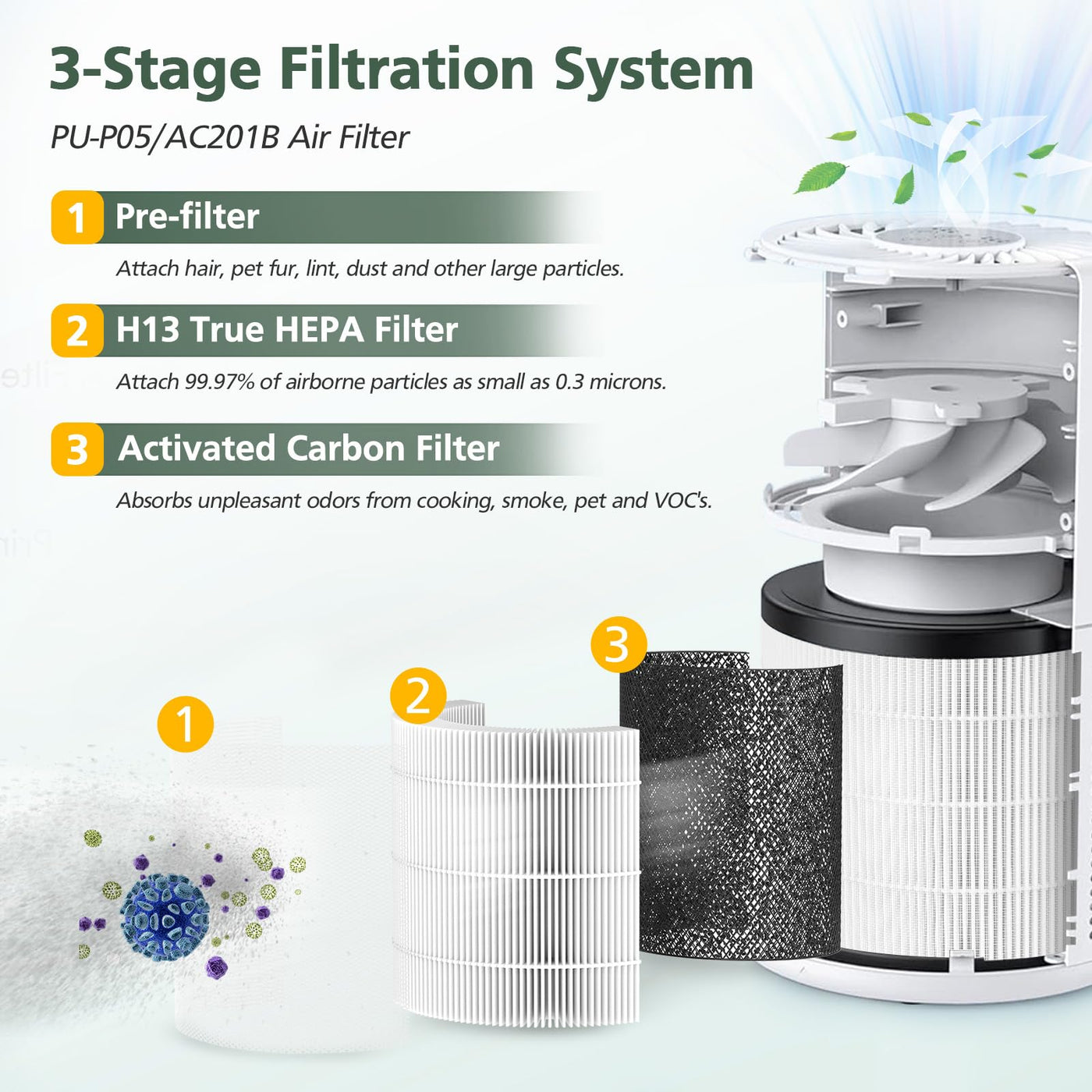 3-Stage Filtration System

PU-P05/AC201B Air Filter

1 Pre-filter

Attach hair, pet fur, lint, dust and other large particles.

2 H13 True HEPA Filter

Attach 99.97% of airborne particles as small as 0.3 microns.

3 Activated Carbon Filter

Absorbs unpleasant odors from cooking, smoke, pet and VOC's.

1

2

3