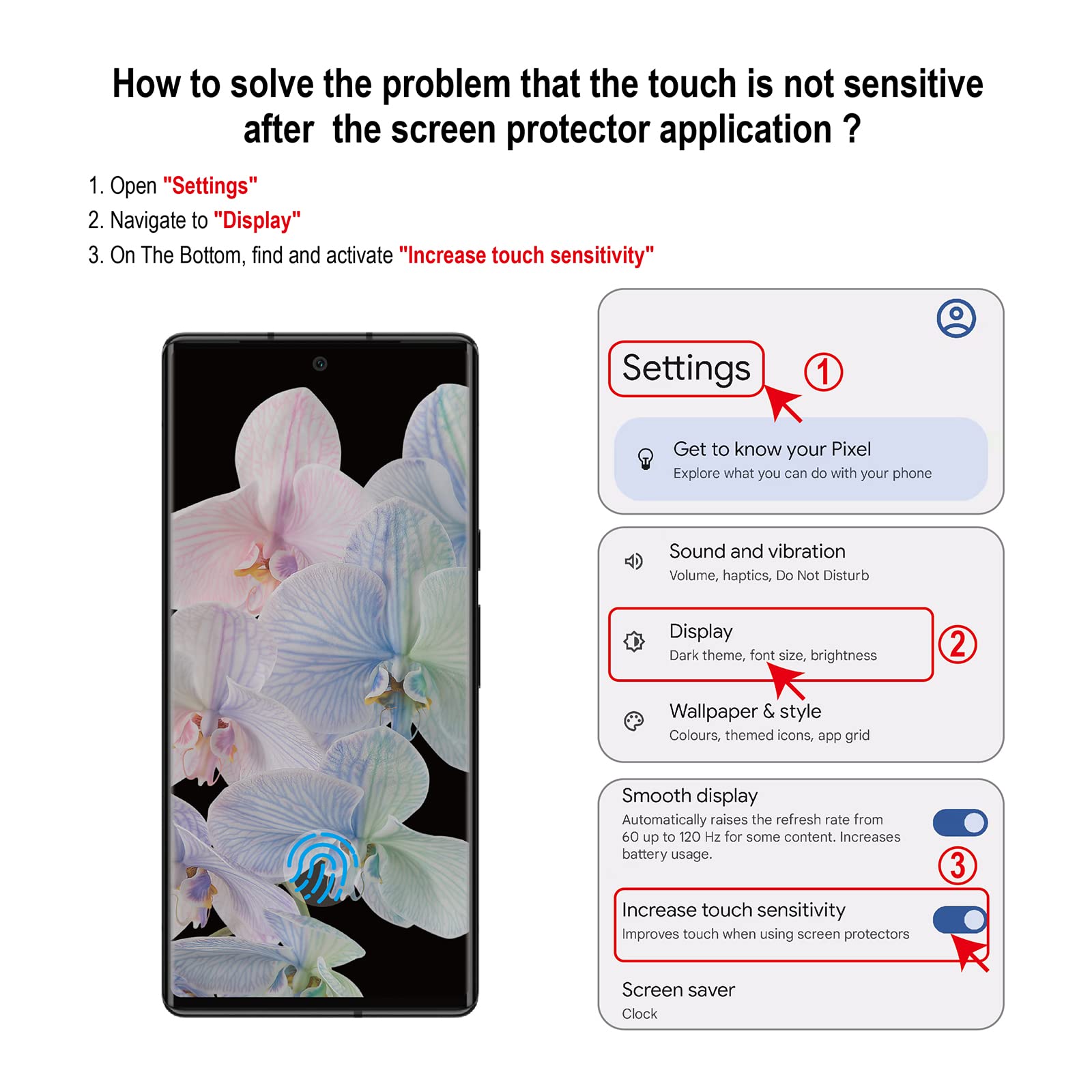 How to solve the problem that the touch is not sensitive after the screen protector application ?

1. Open "Settings"
2. Navigate to "Display"
3. On The Bottom, find and activate "Increase touch sensitivity"

Settings ①

Get to know your Pixel
Explore what you can do with your phone

Sound and vibration
Volume, haptics, Do Not Disturb

Display
Dark theme, font size, brightness ②

Wallpaper & style
Colours, themed icons, app grid

Smooth display
Automatically raises the refresh rate from 60 up to 120 Hz for some content. Increases battery usage.

③

Increase touch sensitivity
Improves touch when using screen protectors

Screen saver
Clock