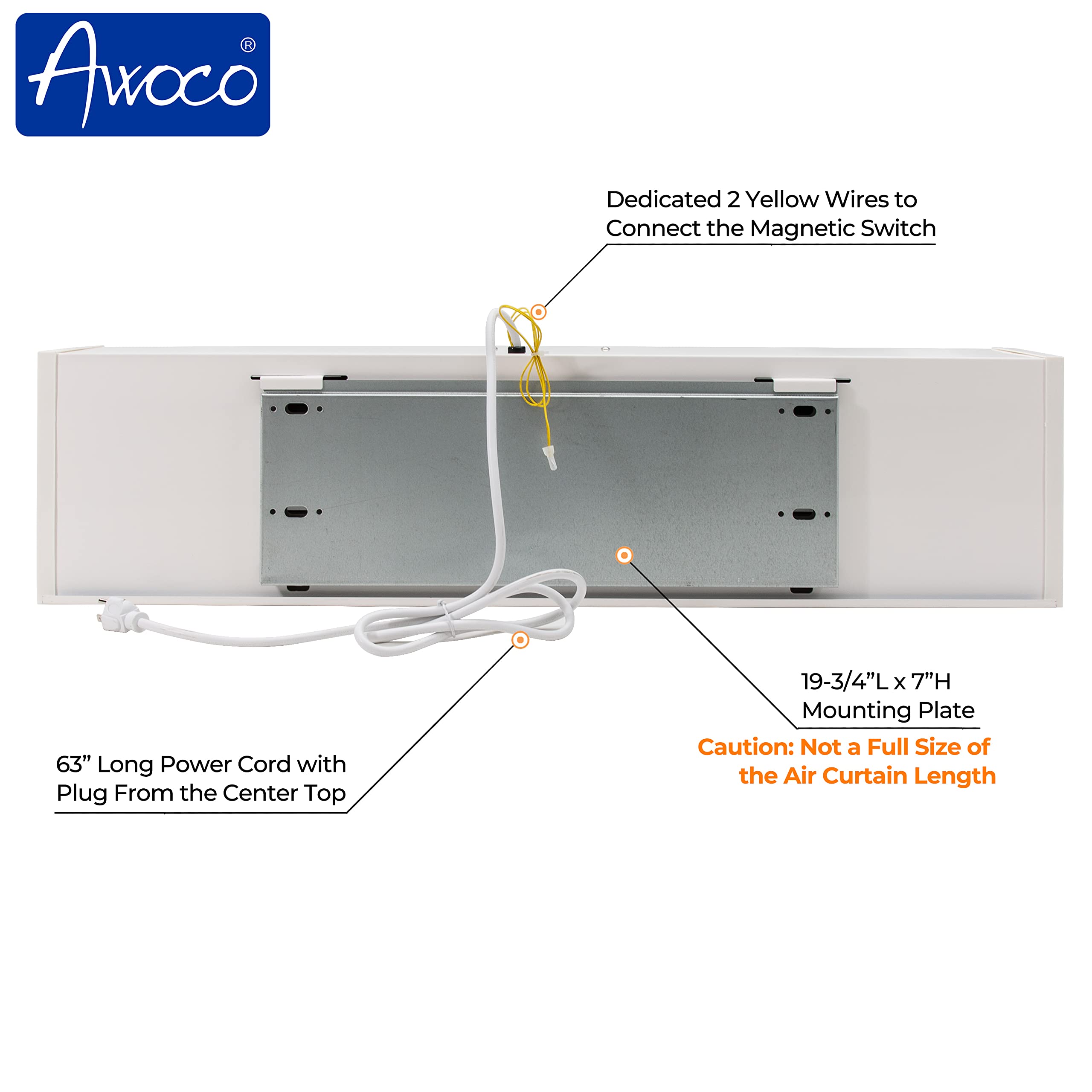 Awoco®

Dedicated 2 Yellow Wires to Connect the Magnetic Switch

19-3/4”L x 7”H Mounting Plate

Caution: Not a Full Size of the Air Curtain Length

63” Long Power Cord with Plug From the Center Top