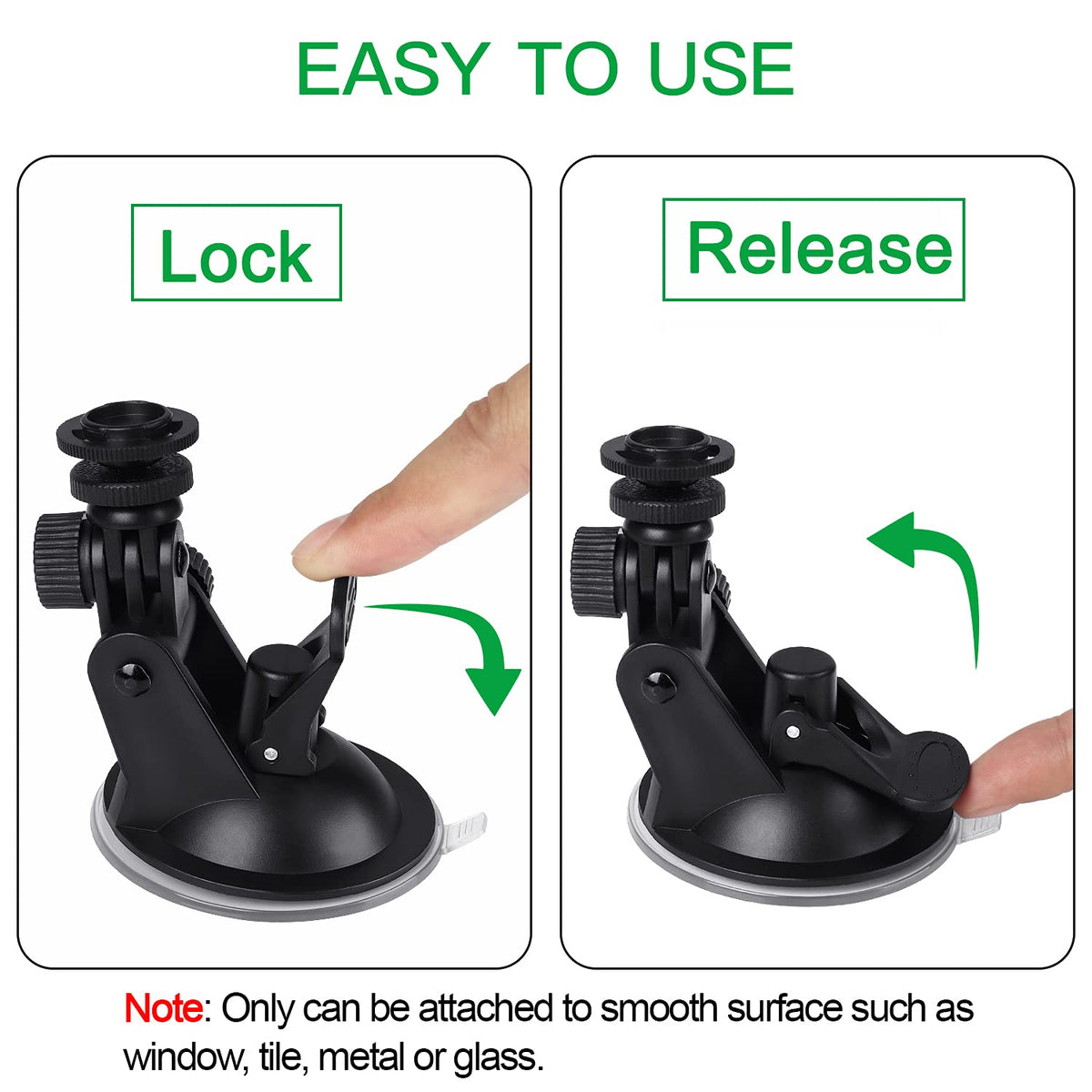 EASY TO USE

Lock

Release

Note: Only can be attached to smooth surface such as window, tile, metal or glass.