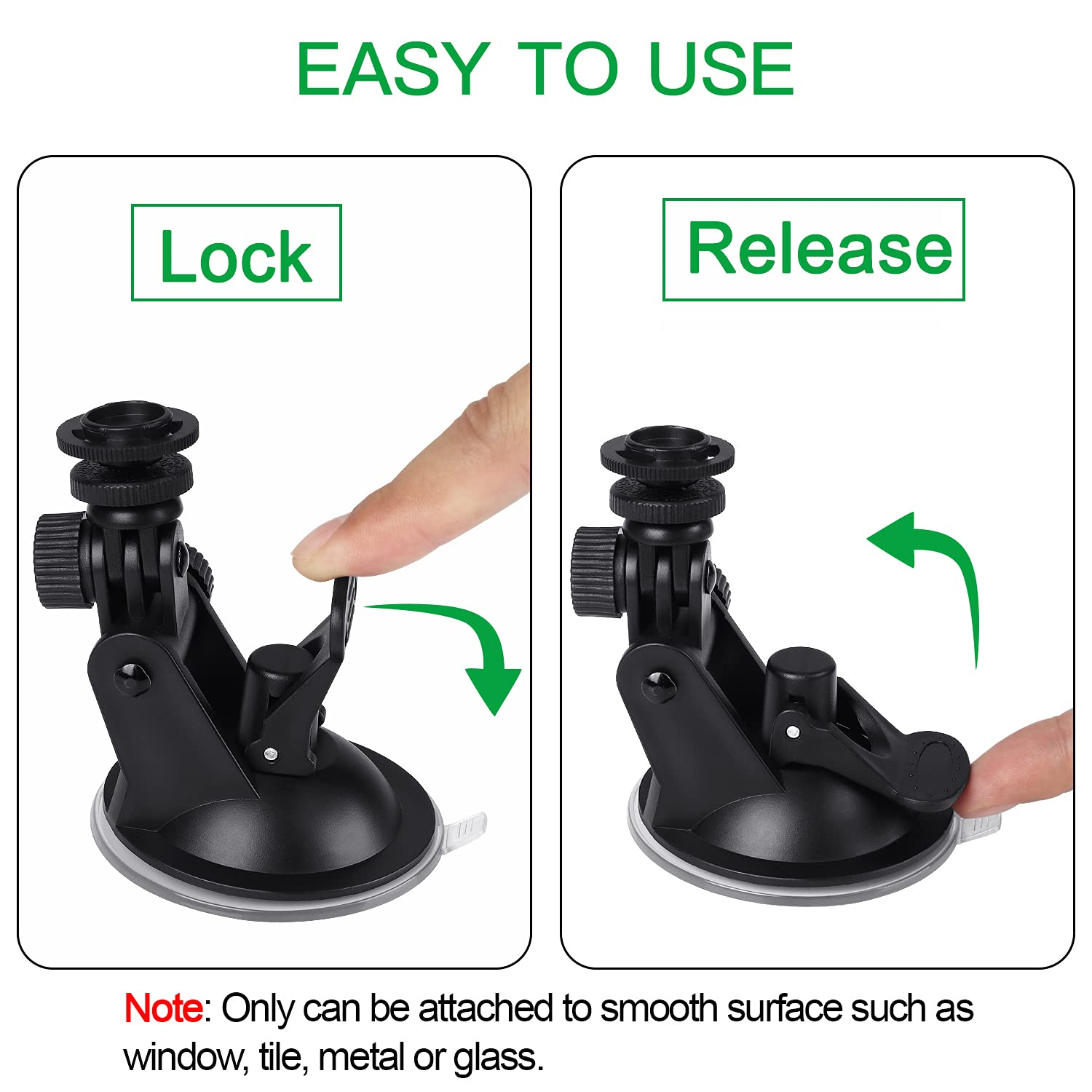 EASY TO USE

Lock

Release

Note: Only can be attached to smooth surface such as window, tile, metal or glass.