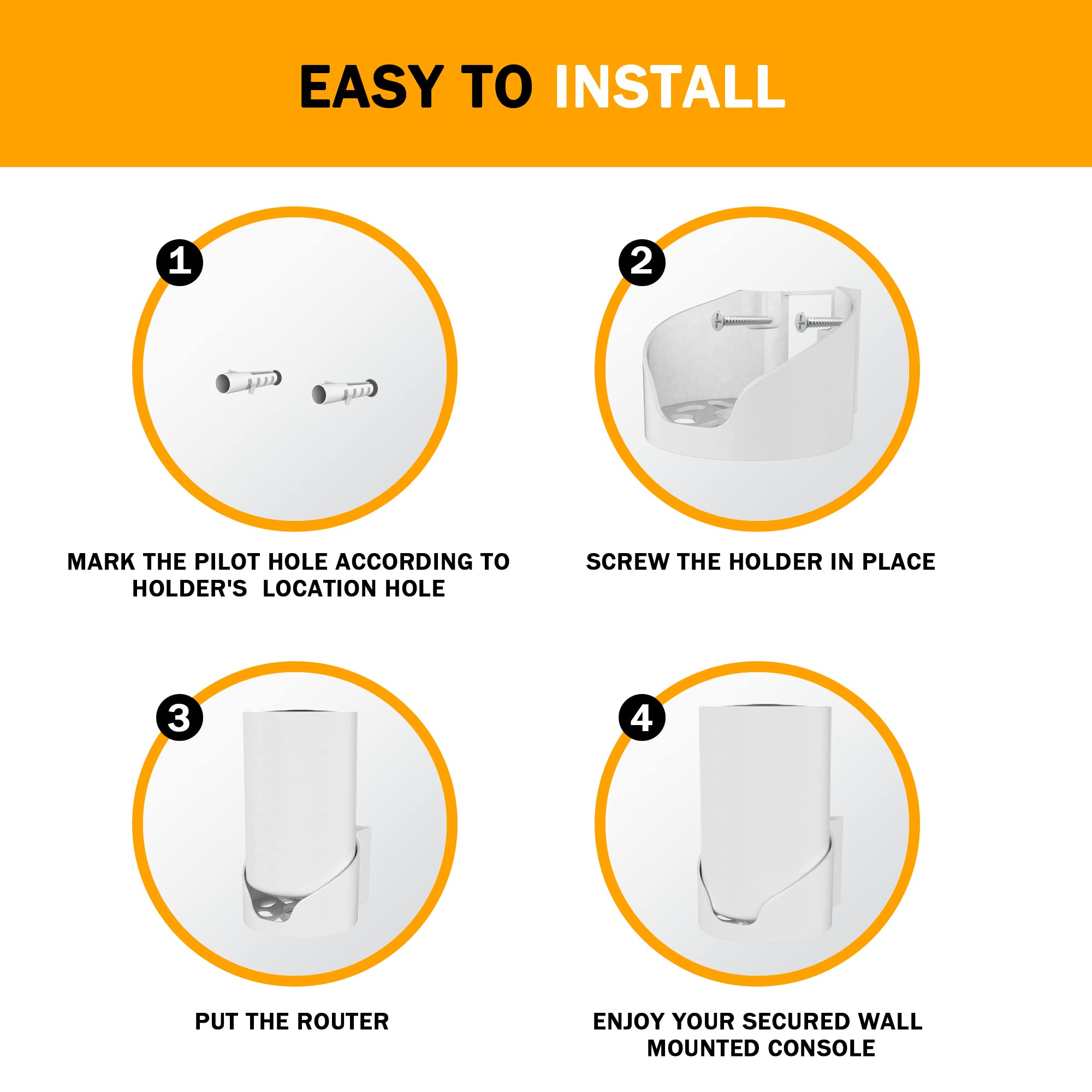 EASY TO INSTALL

1

MARK THE PILOT HOLE ACCORDING TO HOLDER'S  LOCATION HOLE

2

SCREW THE HOLDER IN PLACE

3

PUT THE ROUTER

4

ENJOY YOUR SECURED WALL MOUNTED CONSOLE