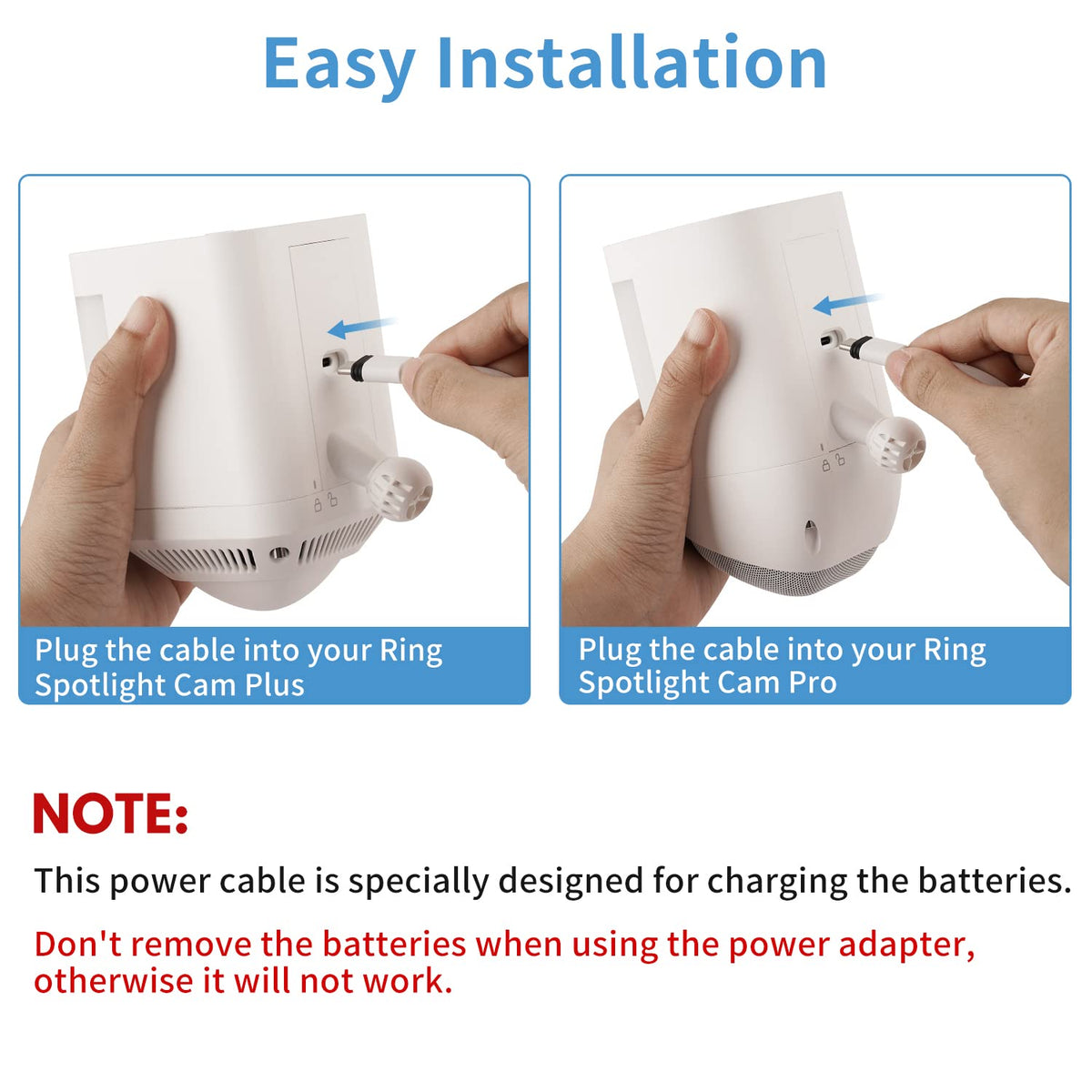 Easy Installation

Plug the cable into your Ring Spotlight Cam Plus

Plug the cable into your Ring Spotlight Cam Pro

NOTE:

This power cable is specially designed for charging the batteries.

Don't remove the batteries when using the power adapter, otherwise it will not work.