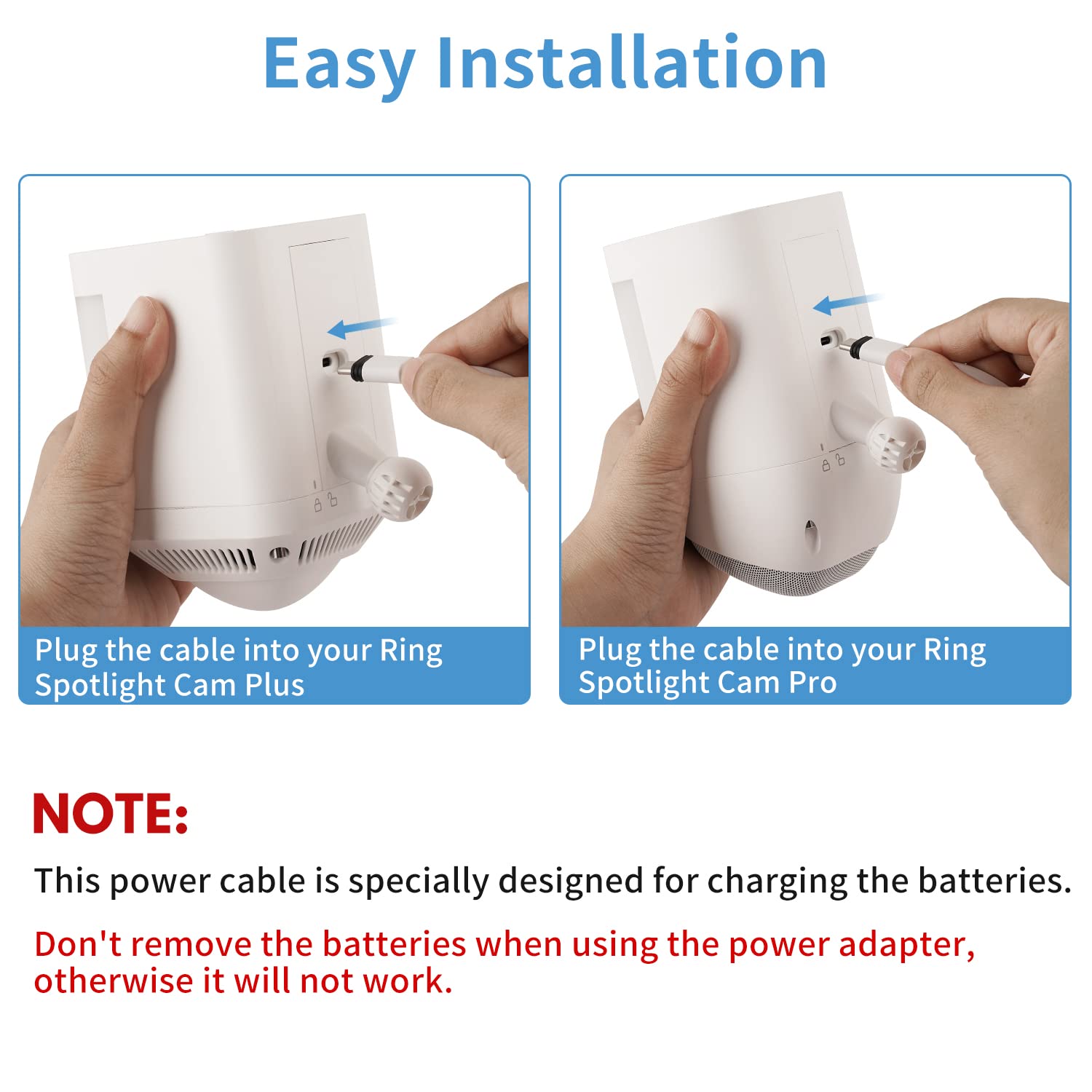 Easy Installation

Plug the cable into your Ring Spotlight Cam Plus

Plug the cable into your Ring Spotlight Cam Pro

NOTE:

This power cable is specially designed for charging the batteries.

Don't remove the batteries when using the power adapter, otherwise it will not work.