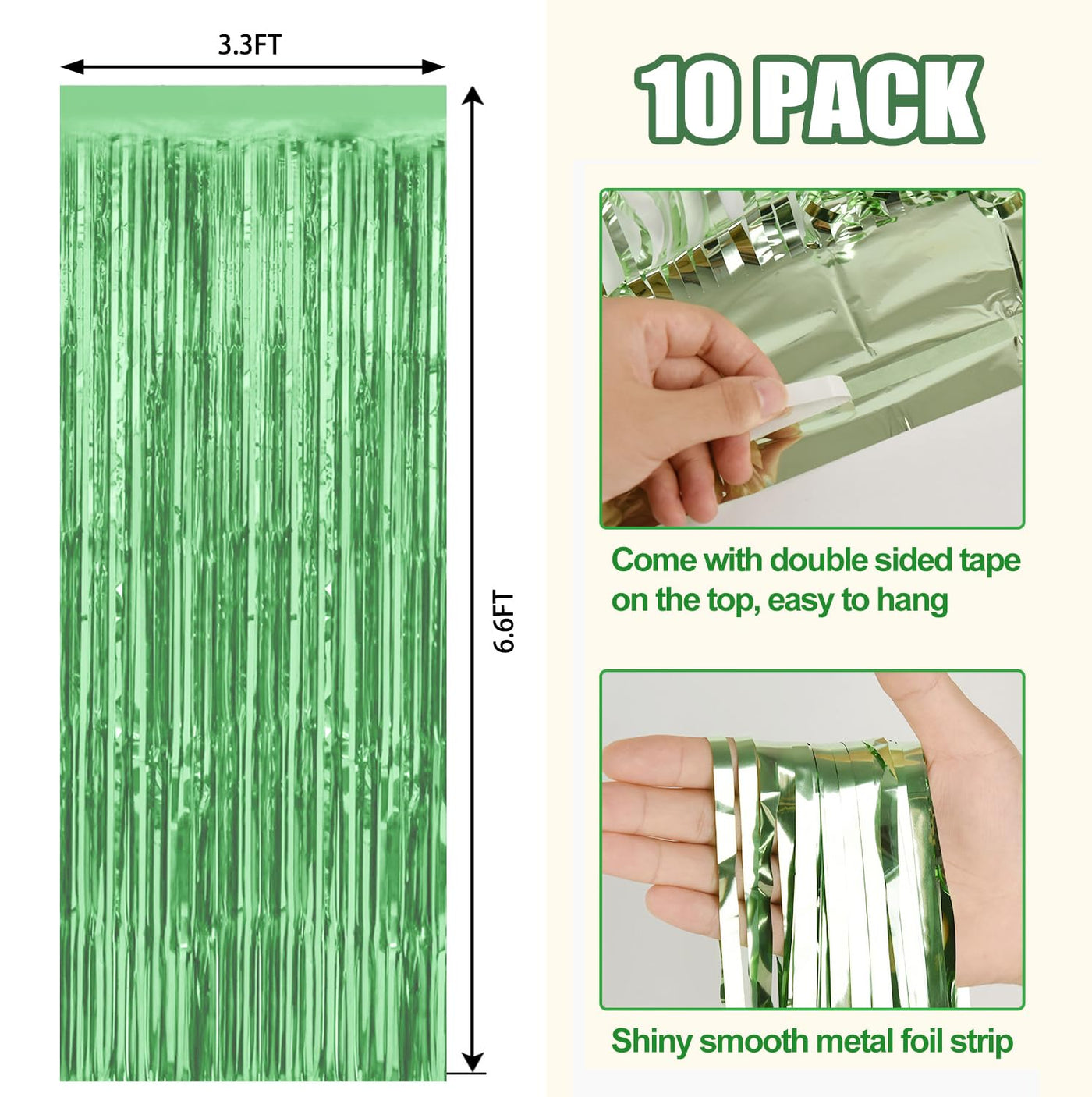 3.3FT

6.6FT

10 PACK

Come with double sided tape on the top, easy to hang

Shiny smooth metal foil strip