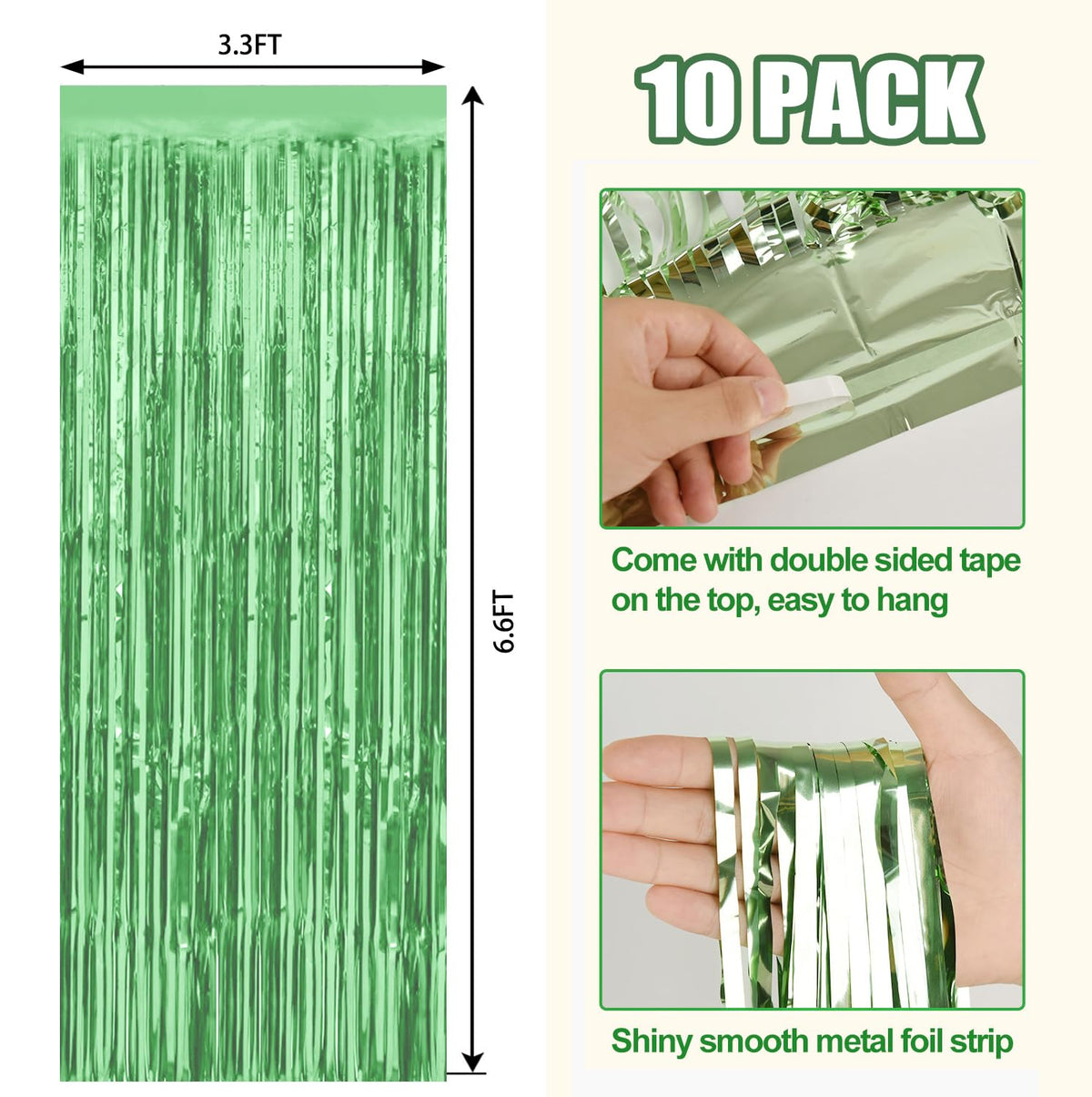 3.3FT

6.6FT

10 PACK

Come with double sided tape on the top, easy to hang

Shiny smooth metal foil strip