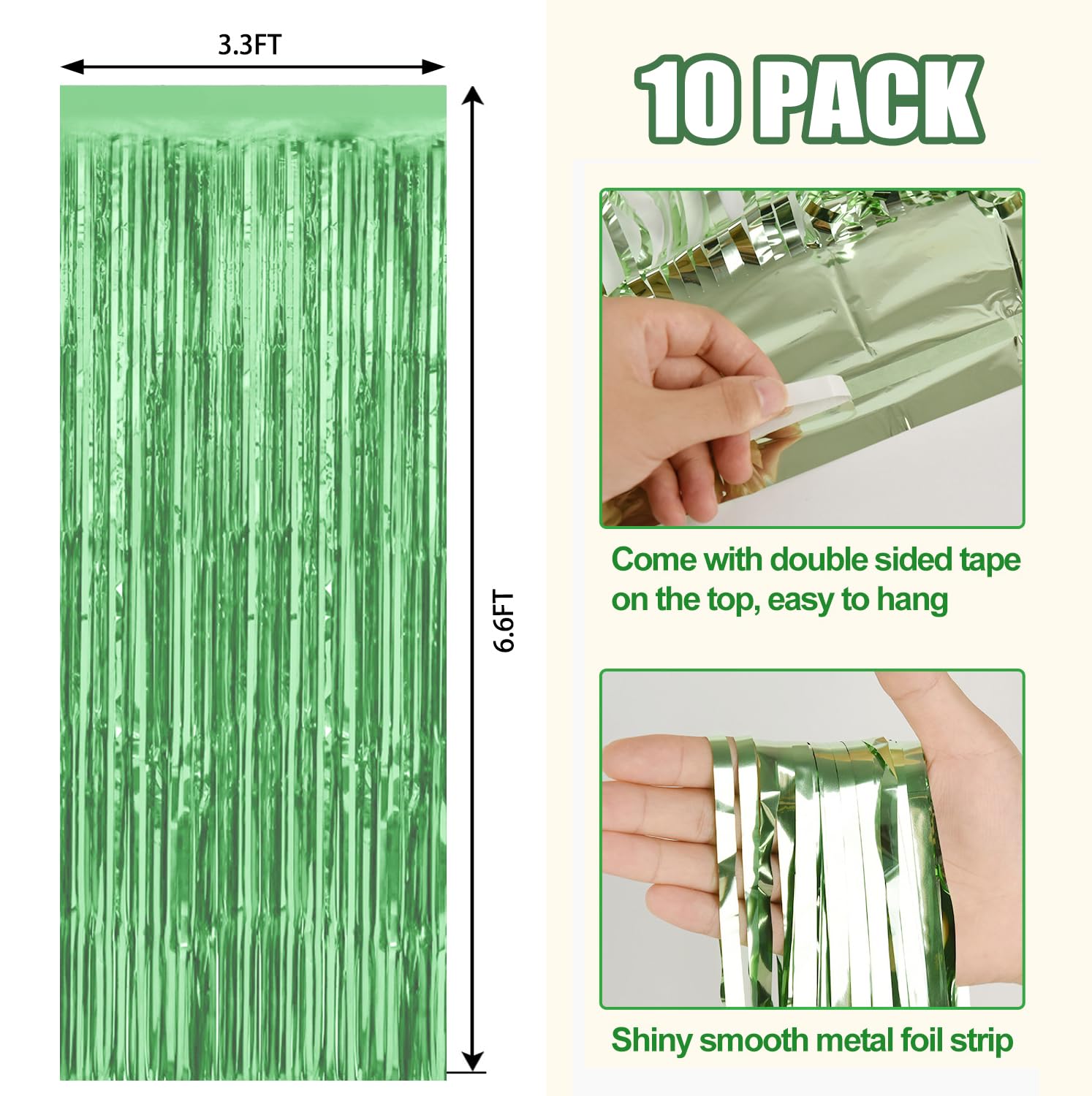 3.3FT

6.6FT

10 PACK

Come with double sided tape on the top, easy to hang

Shiny smooth metal foil strip