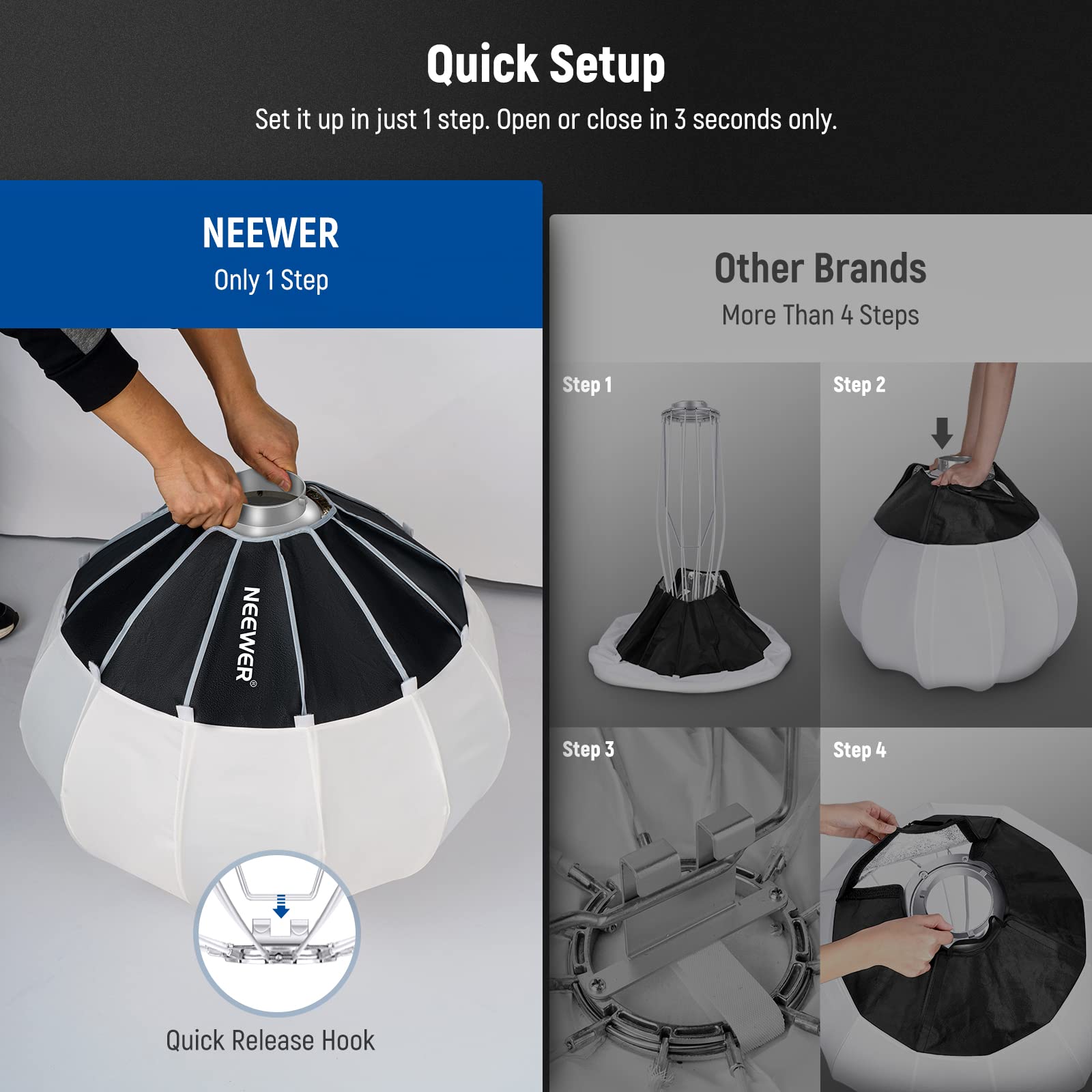 Quick Setup

Set it up in just 1 step. Open or close in 3 seconds only.

NEEWER
Only 1 Step

NEEWER®

Quick Release Hook

Other Brands
More Than 4 Steps

Step 1

Step 2

Step 3

Step 4