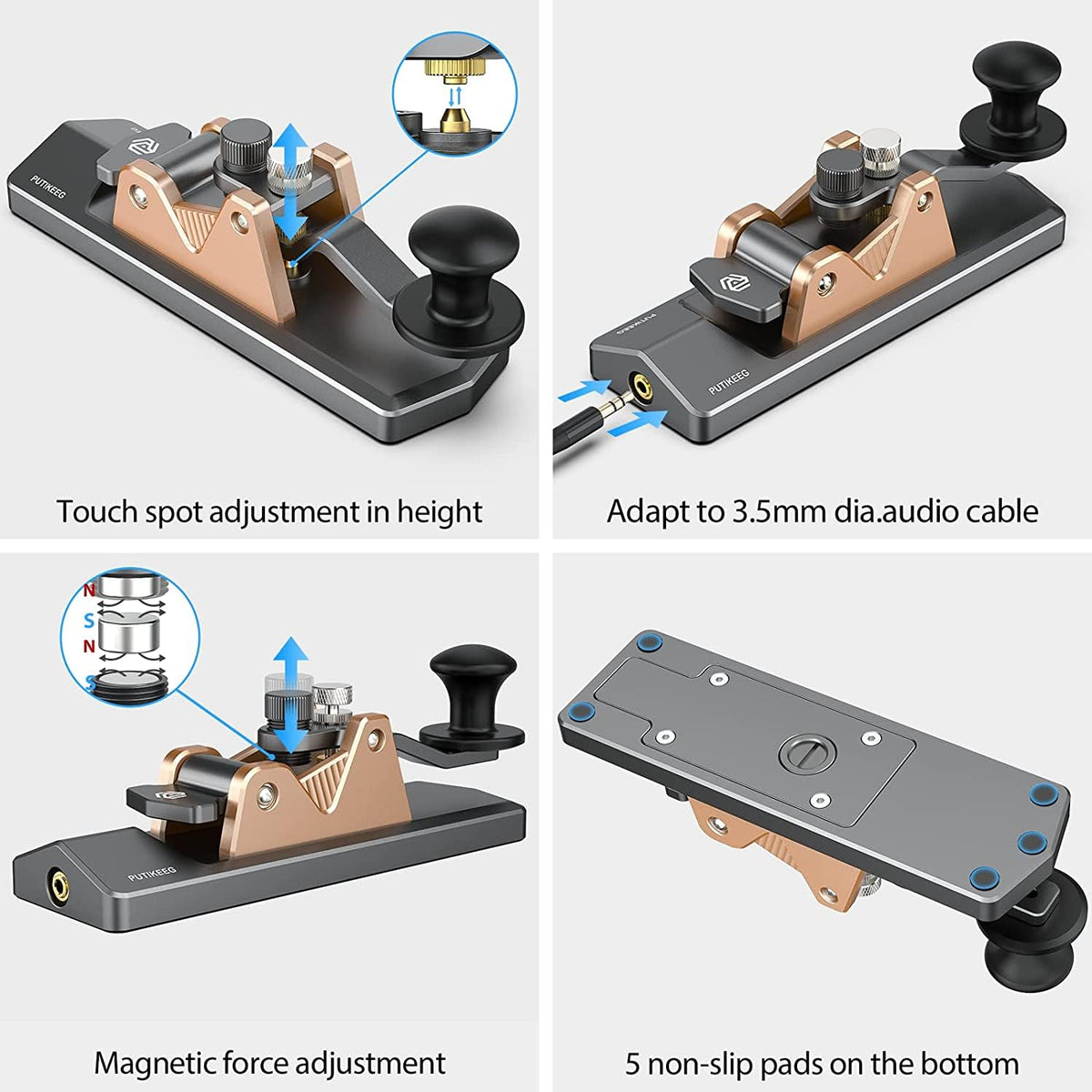 PUTIKEEG

Touch spot adjustment in height

PUTIKEEG

PUTIKEEG

Adapt to 3.5mm dia.audio cable

N
S
N
S

PUTIKEEG

Magnetic force adjustment

5 non-slip pads on the bottom