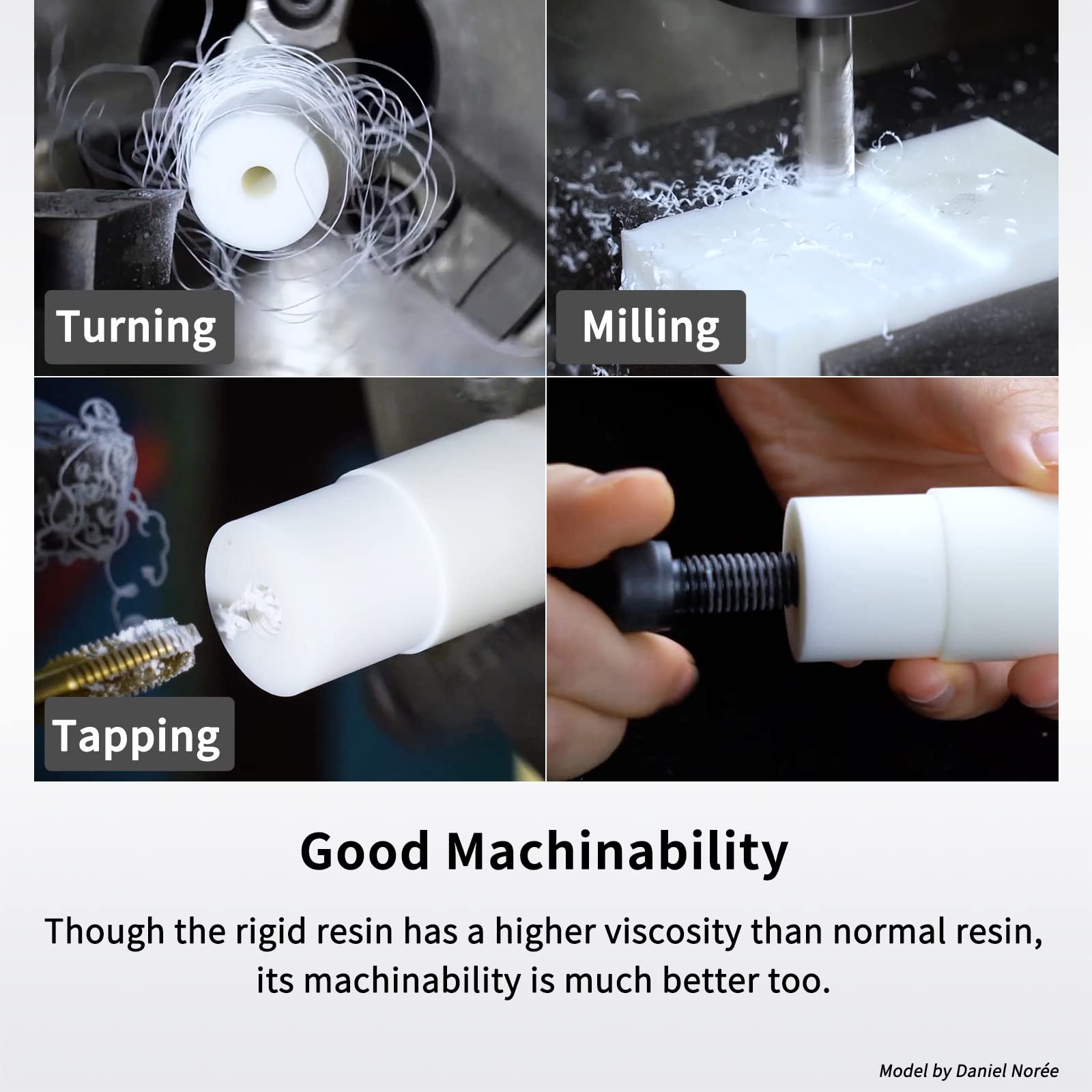 Turning

Milling

Tapping

Good Machinability

Though the rigid resin has a higher viscosity than normal resin, its machinability is much better too.

Model by Daniel Norée