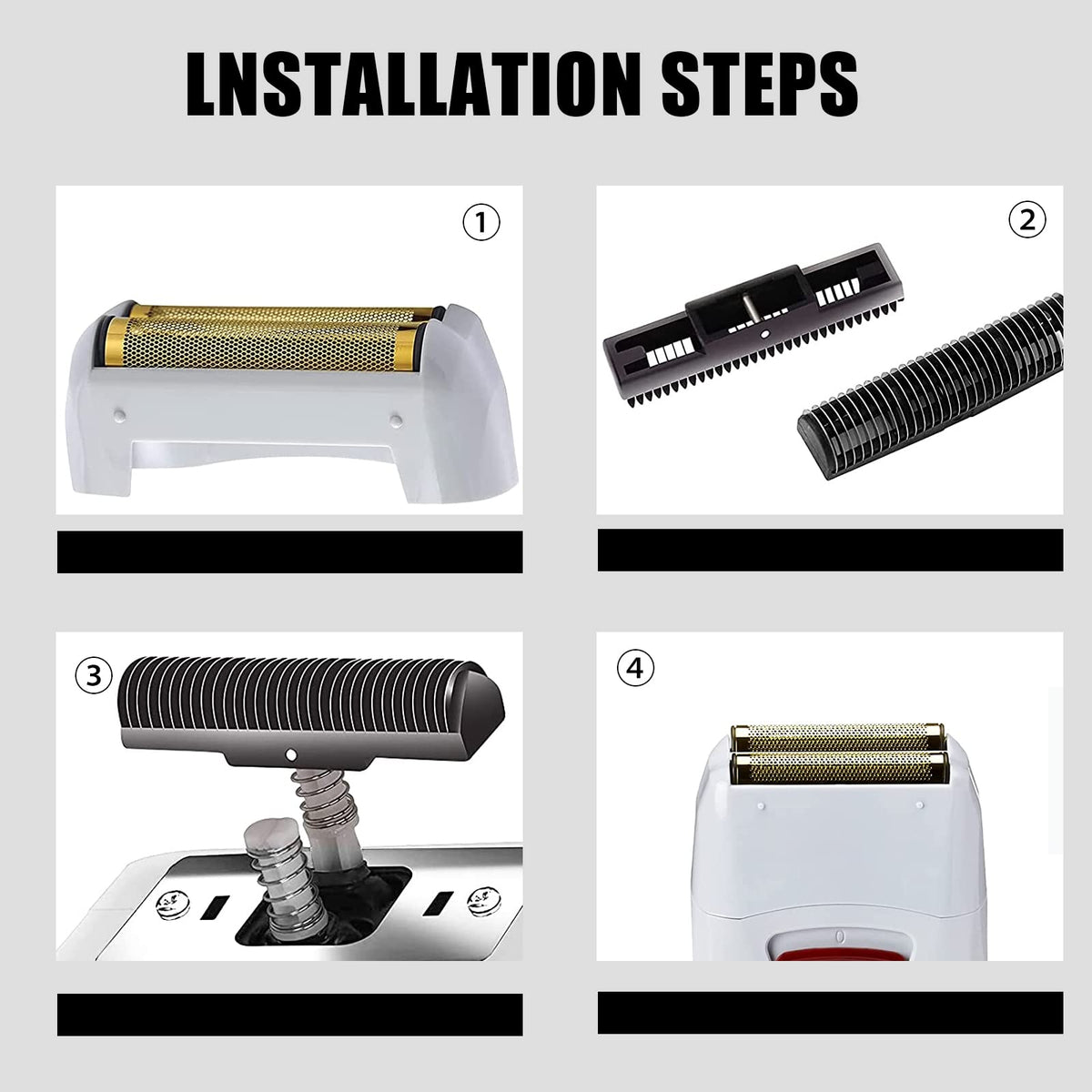 LNSTALLATION STEPS

①

②

③

④