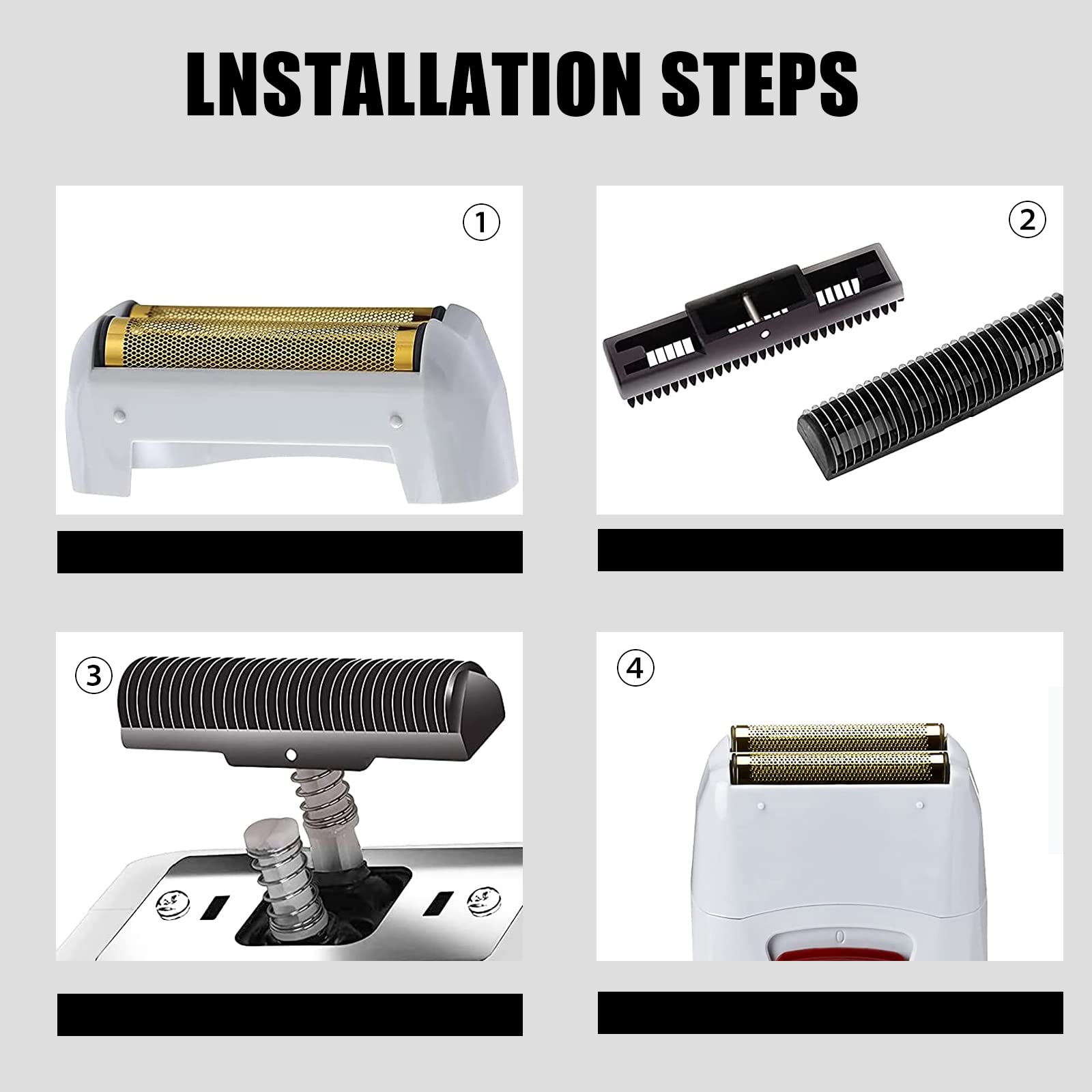 LNSTALLATION STEPS

①

②

③

④