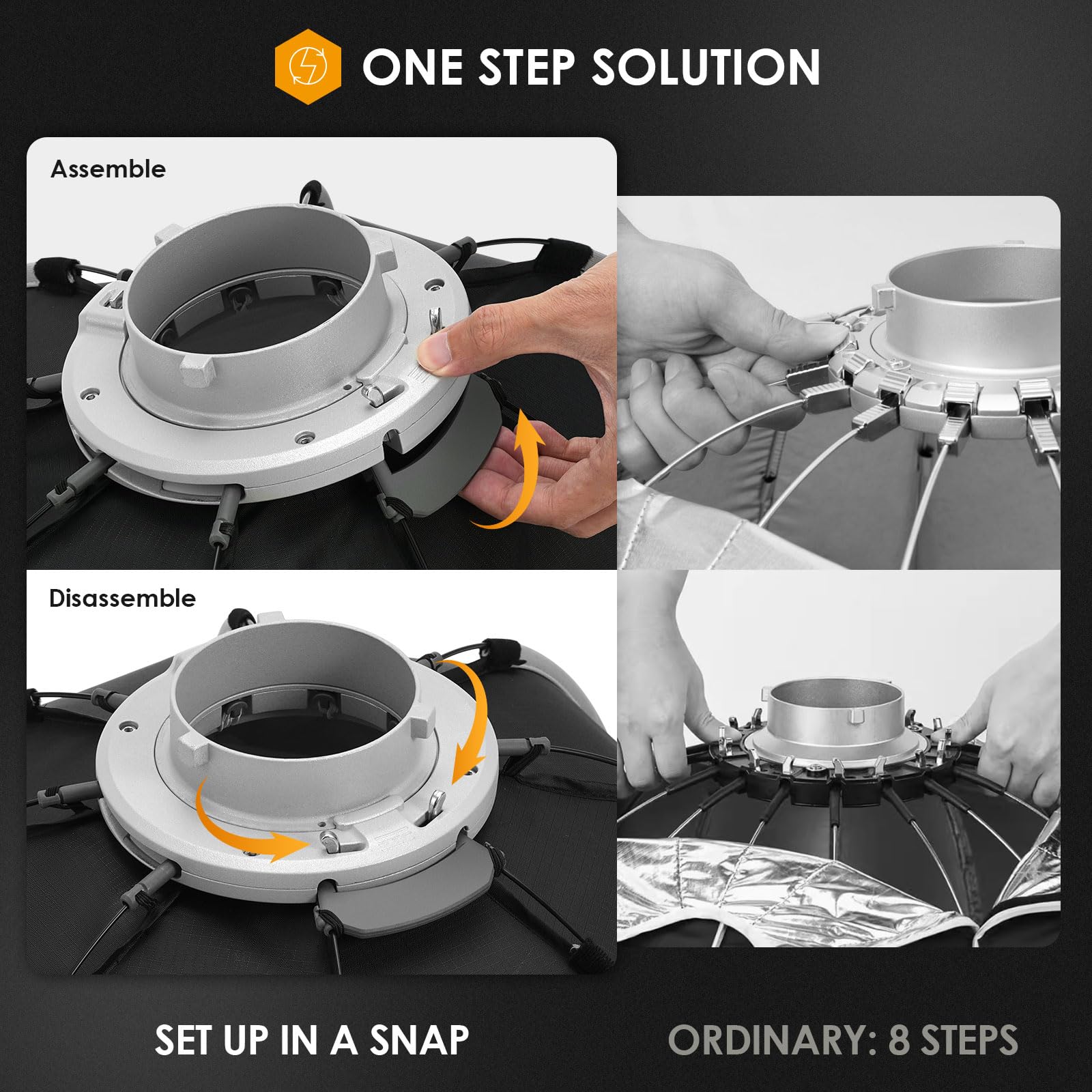 ONE STEP SOLUTION

Assemble

Disassemble

SET UP IN A SNAP

ORDINARY: 8 STEPS