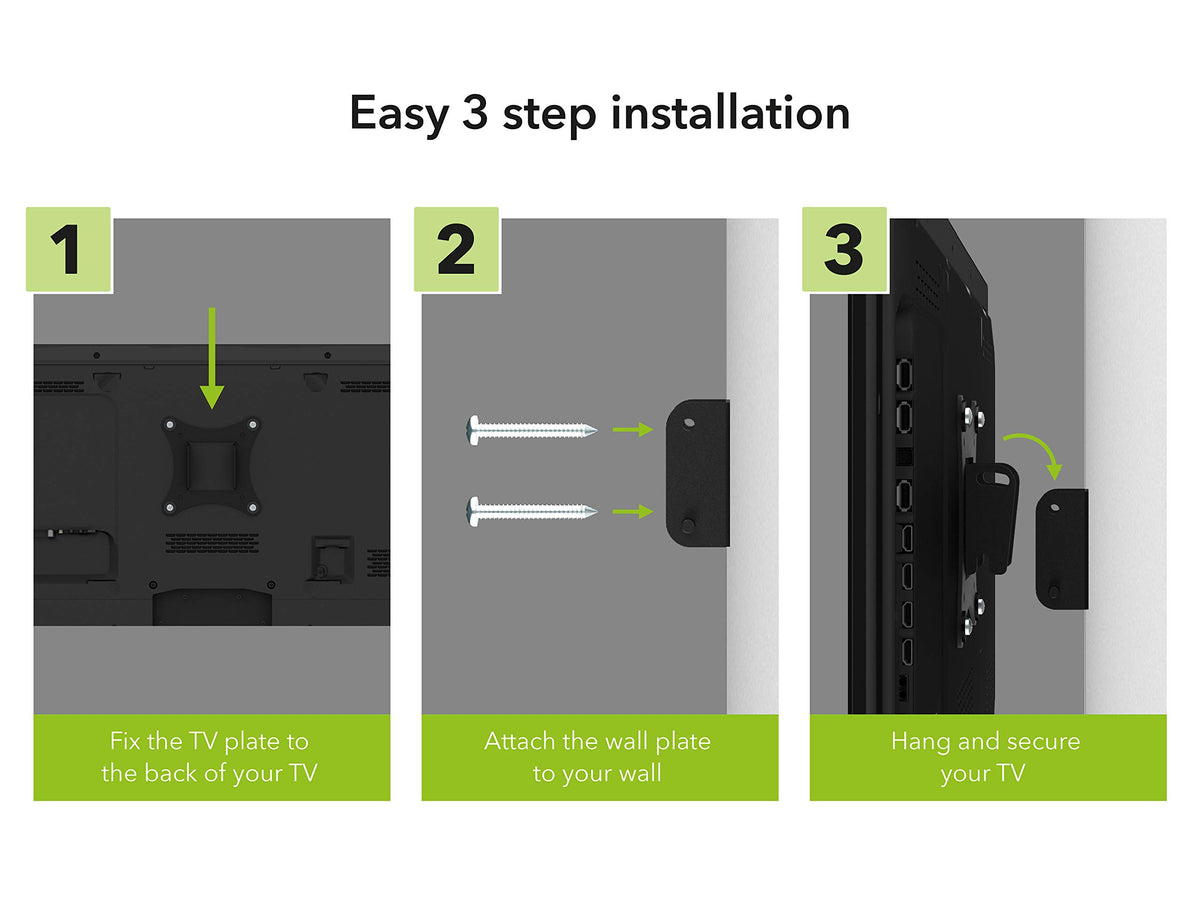 Easy 3 step installation

1

Fix the TV plate to the back of your TV

2

Attach the wall plate to your wall

3

Hang and secure your TV