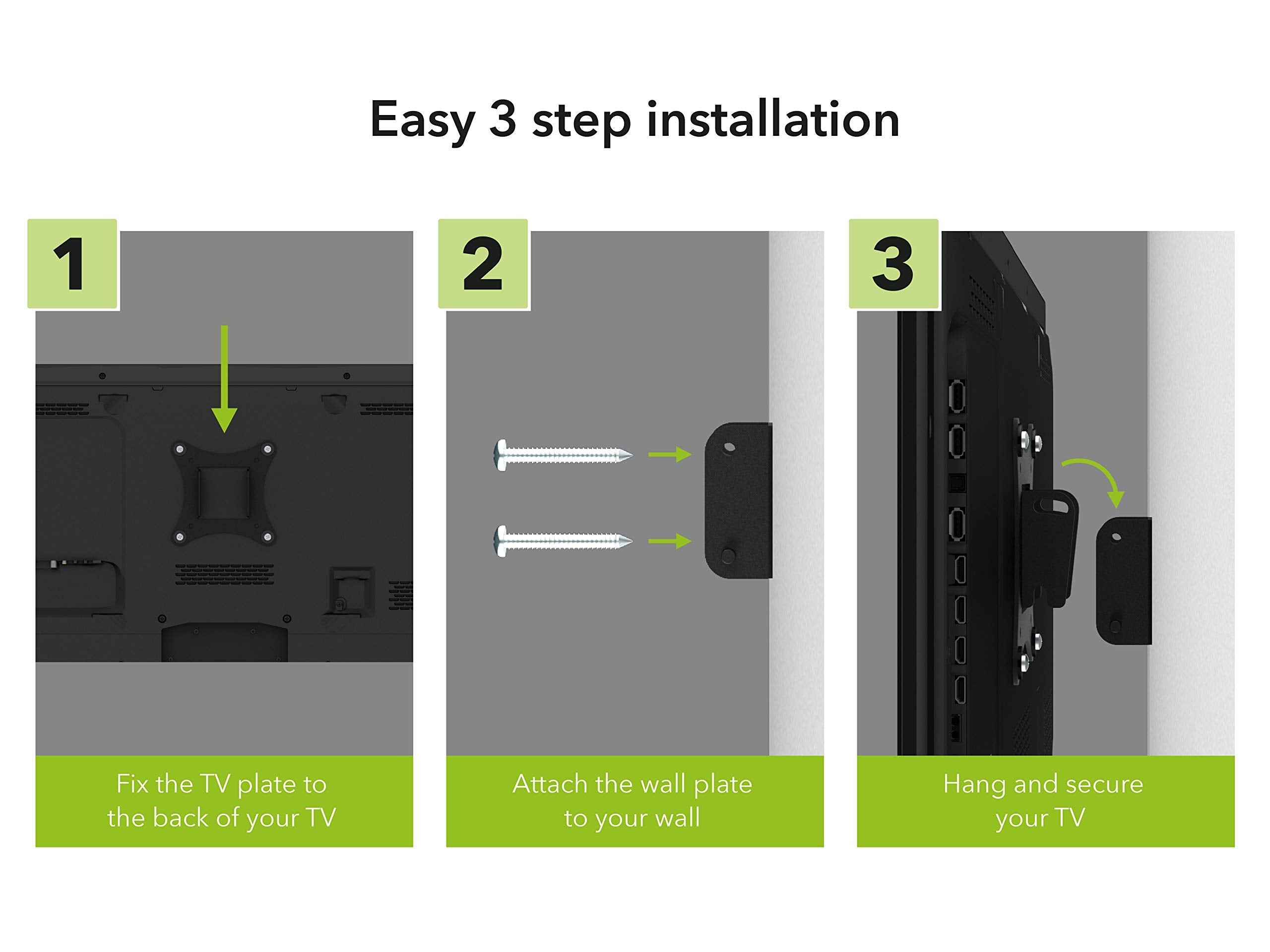 Easy 3 step installation

1

Fix the TV plate to the back of your TV

2

Attach the wall plate to your wall

3

Hang and secure your TV