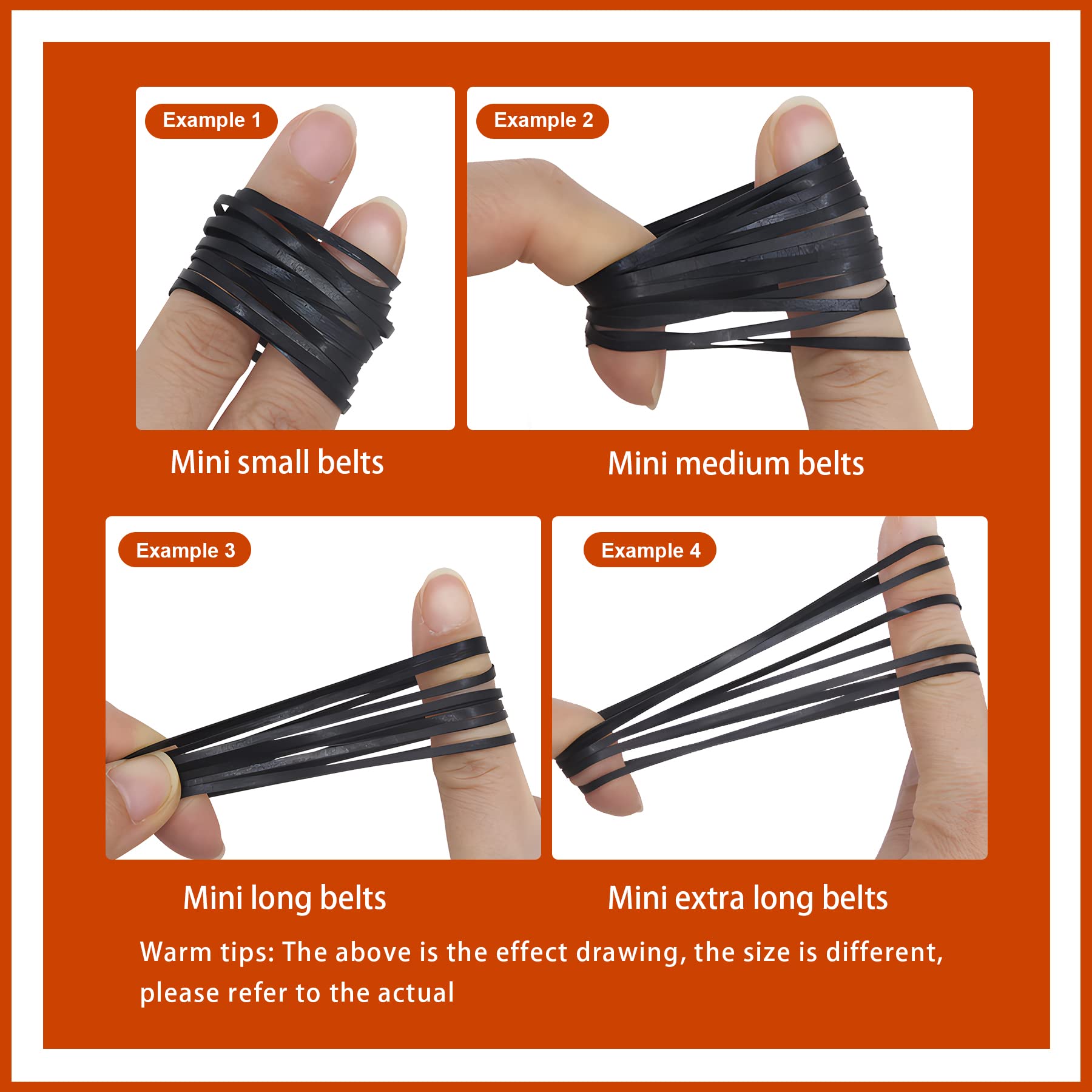 Example 1

Mini small belts

Example 2

Mini medium belts

Example 3

Mini long belts

Example 4

Mini extra long belts

Warm tips: The above is the effect drawing, the size is different, please refer to the actual