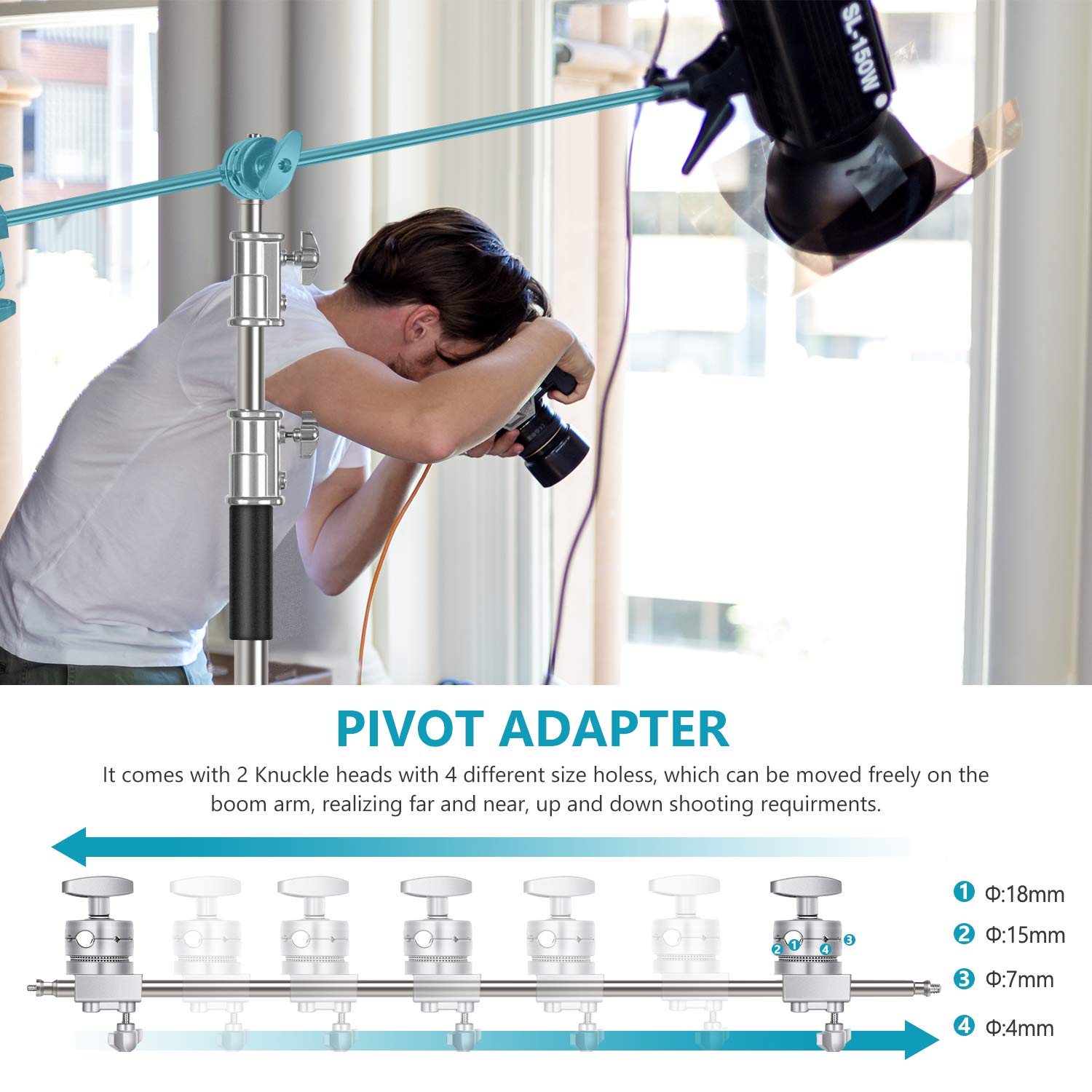 SL-150W

PIVOT ADAPTER

It comes with 2 Knuckle heads with 4 different size holess, which can be moved freely on the boom arm, realizing far and near, up and down shooting requirments.

2 1 4 3

1 Φ:18mm
2 Φ:15mm
3 Φ:7mm
4 Φ:4mm