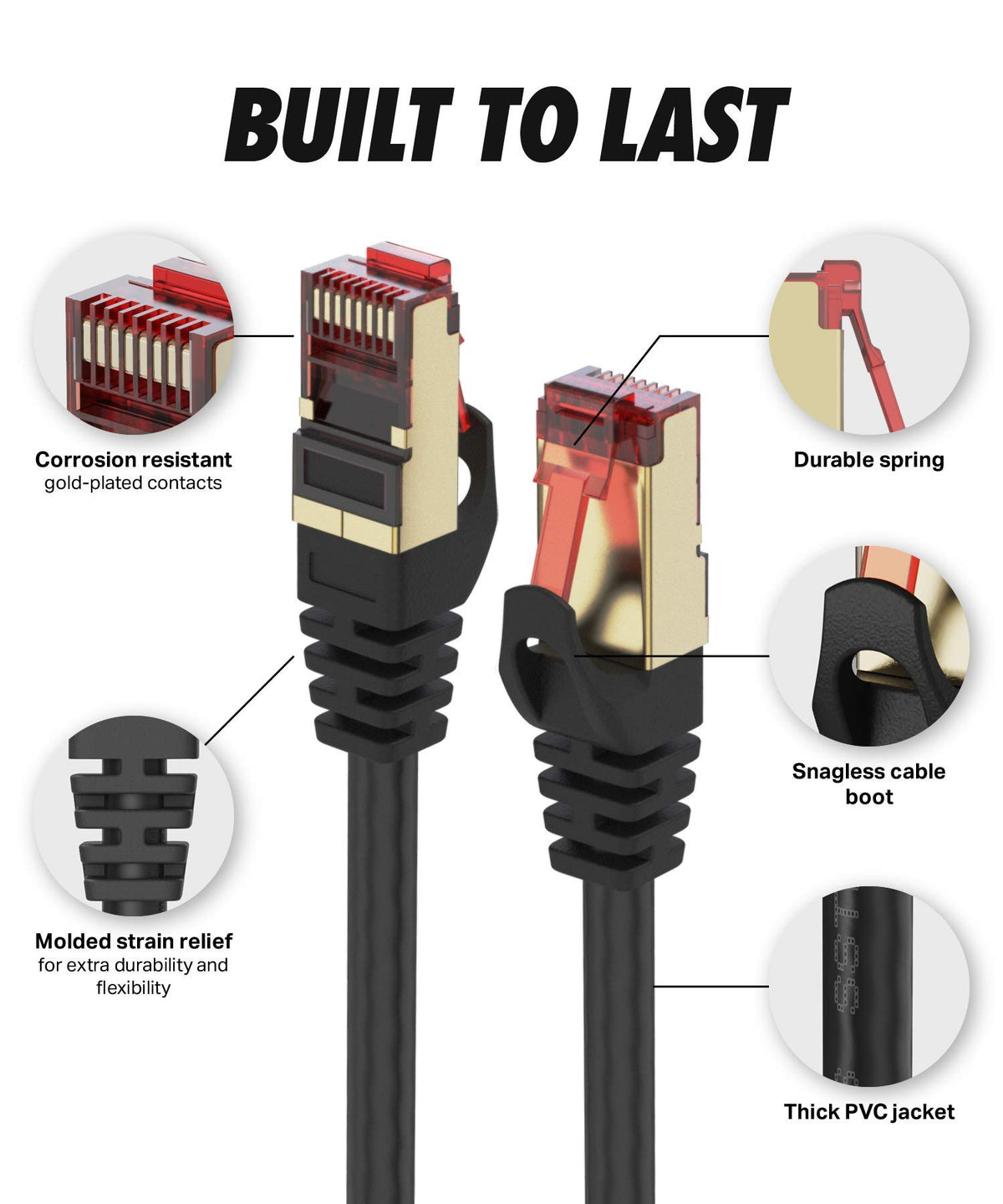 BUILT TO LAST

Corrosion resistant
gold-plated contacts

Durable spring

Snagless cable boot

Molded strain relief
for extra durability and flexibility

Thick PVC jacket