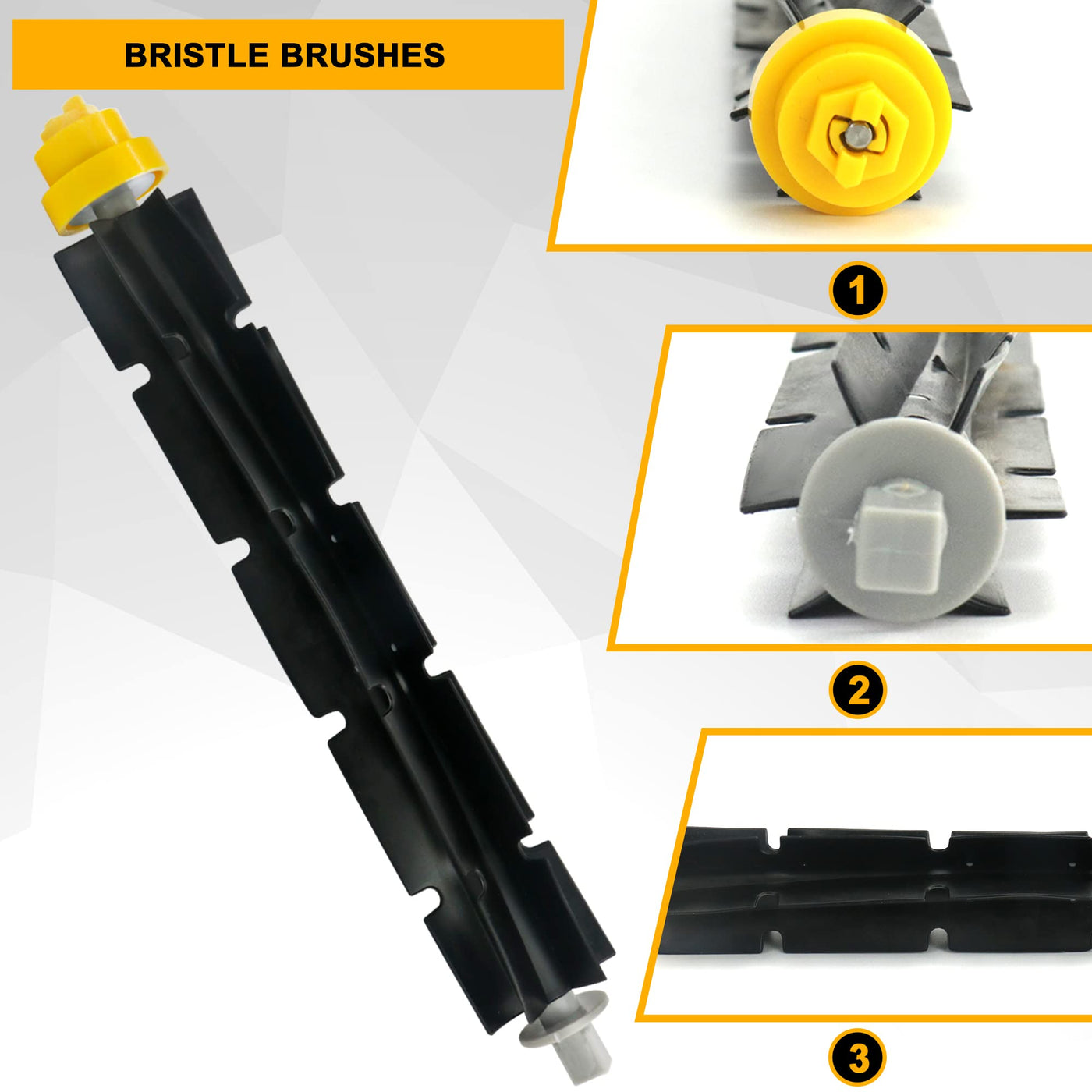 BRISTLE BRUSHES

1

2

3