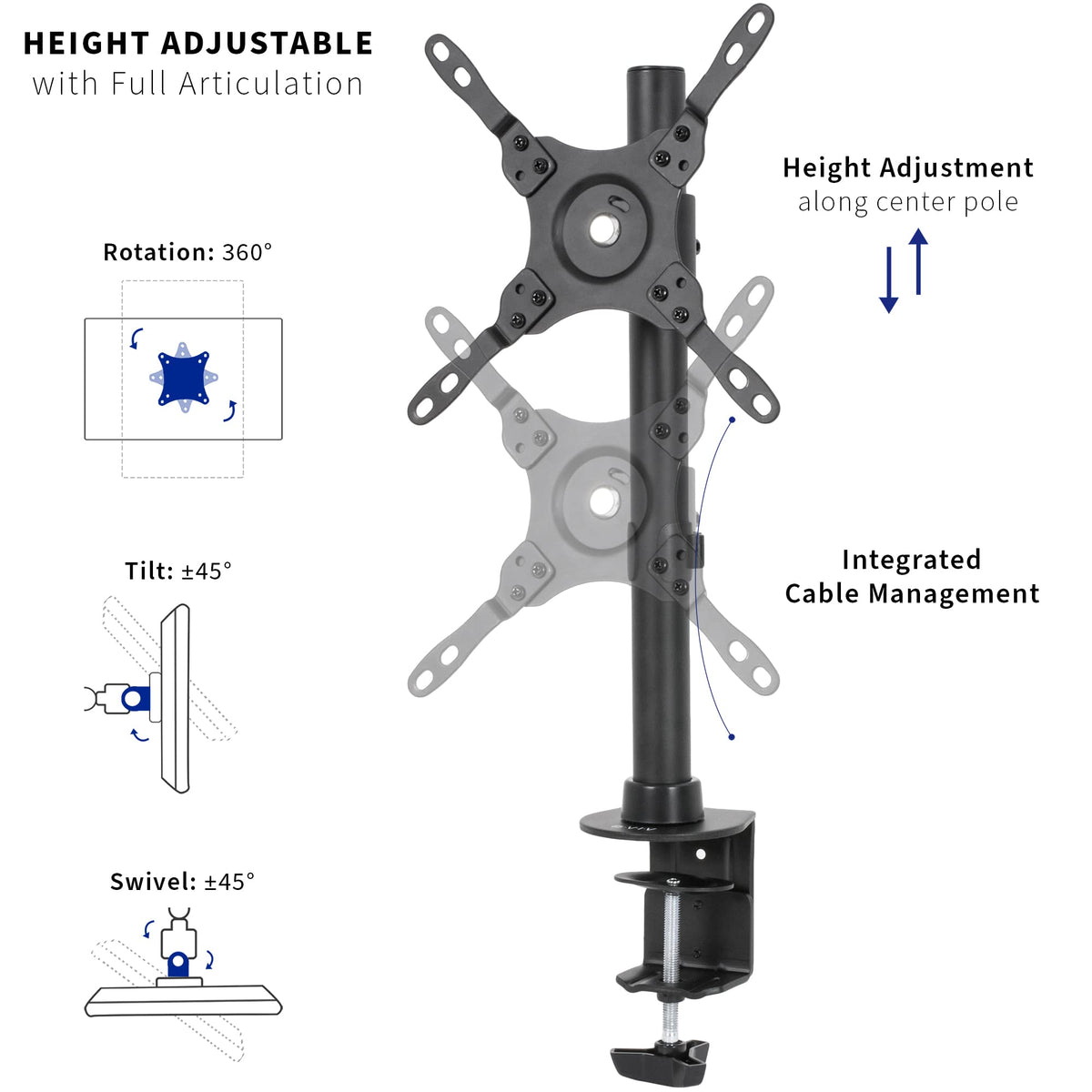 HEIGHT ADJUSTABLE
with Full Articulation

Rotation: 360°

Tilt: ±45°

Swivel: ±45°

Height Adjustment
along center pole

Integrated
Cable Management

VIVO