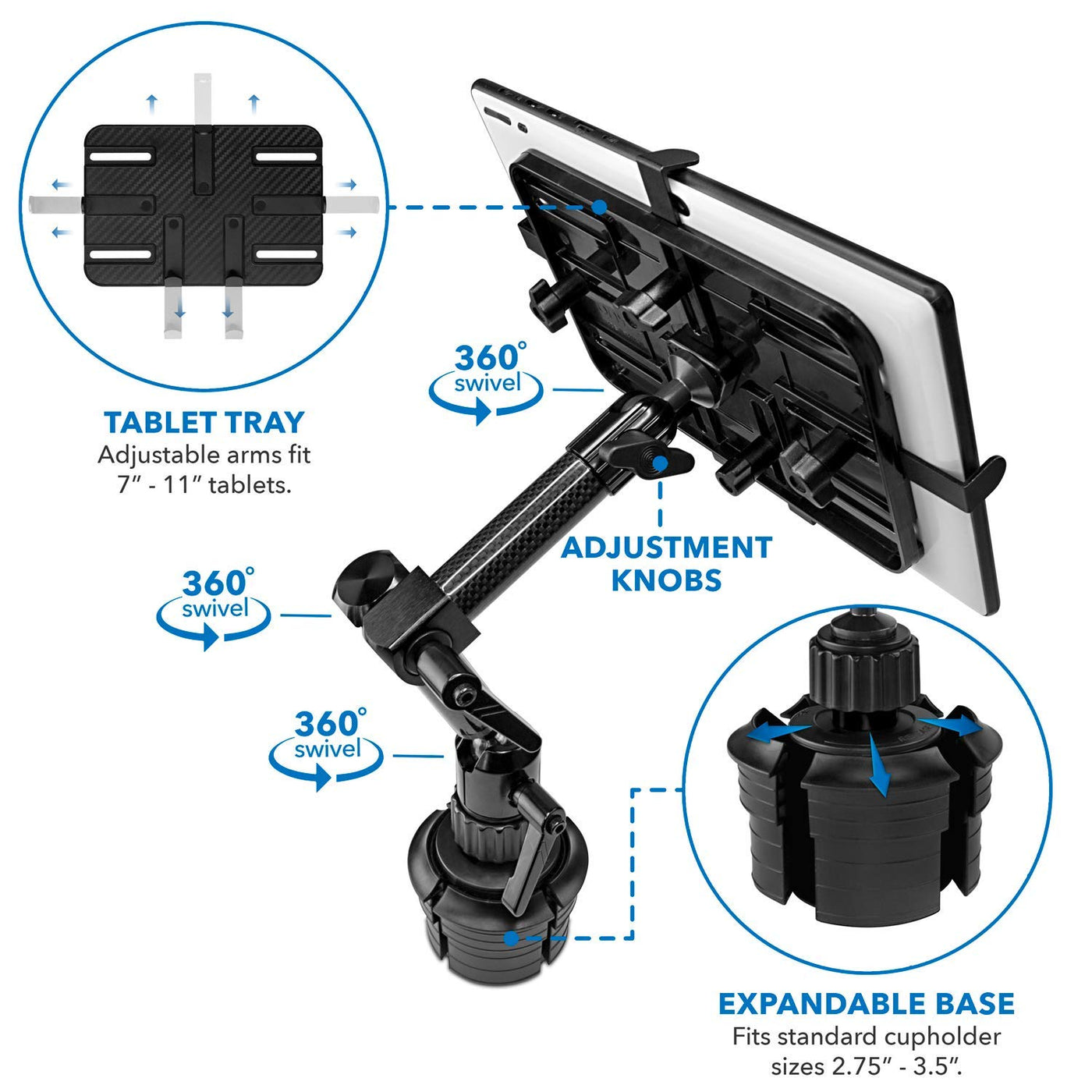 TABLET TRAY
Adjustable arms fit 7″ - 11″ tablets.

360° swivel

ADJUSTMENT KNOBS

360° swivel

360° swivel

EXPANDABLE BASE
Fits standard cupholder sizes 2.75″ - 3.5″.