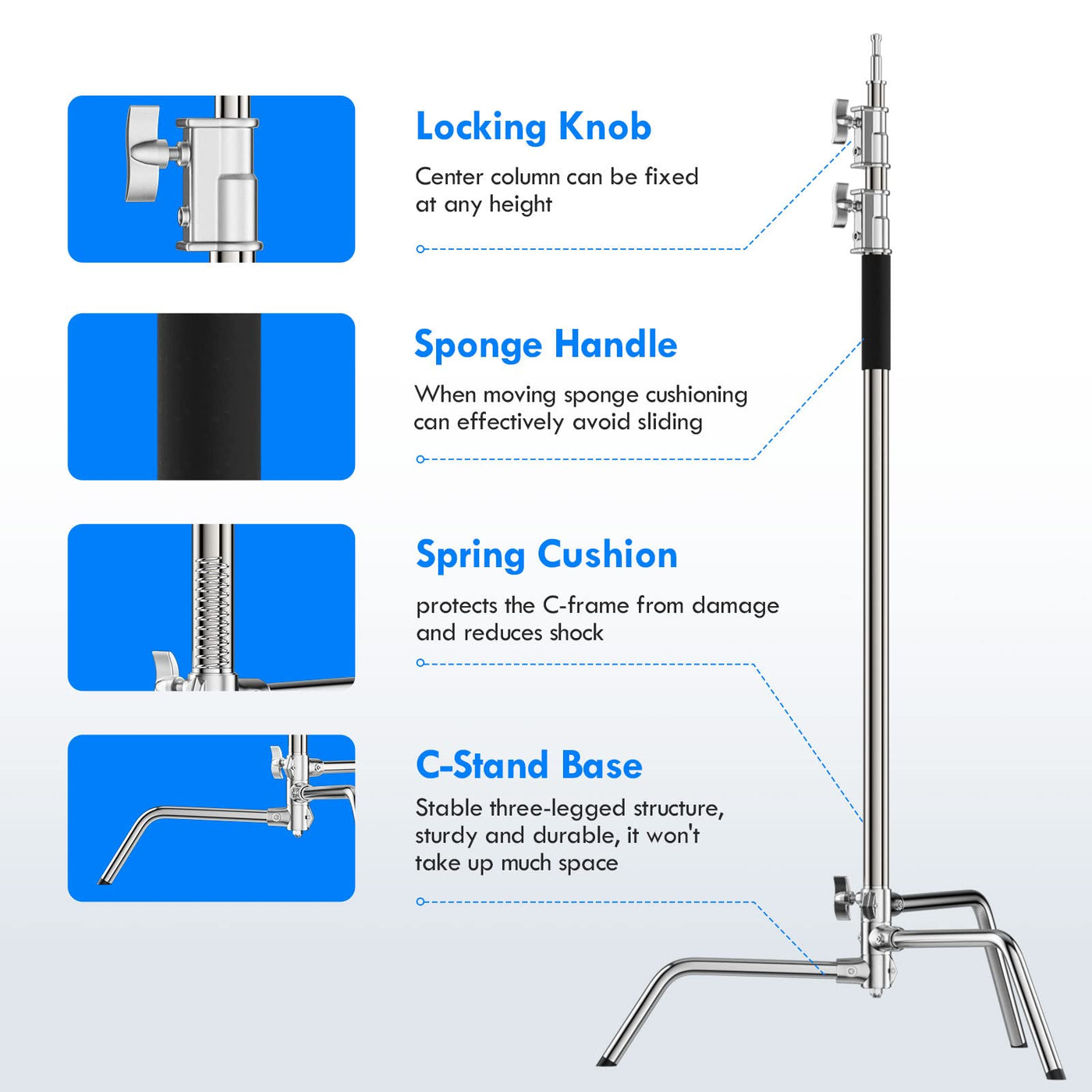 Locking Knob

Center column can be fixed at any height

Sponge Handle

When moving sponge cushioning can effectively avoid sliding

Spring Cushion

protects the C-frame from damage and reduces shock

C-Stand Base

Stable three-legged structure, sturdy and durable, it won't take up much space