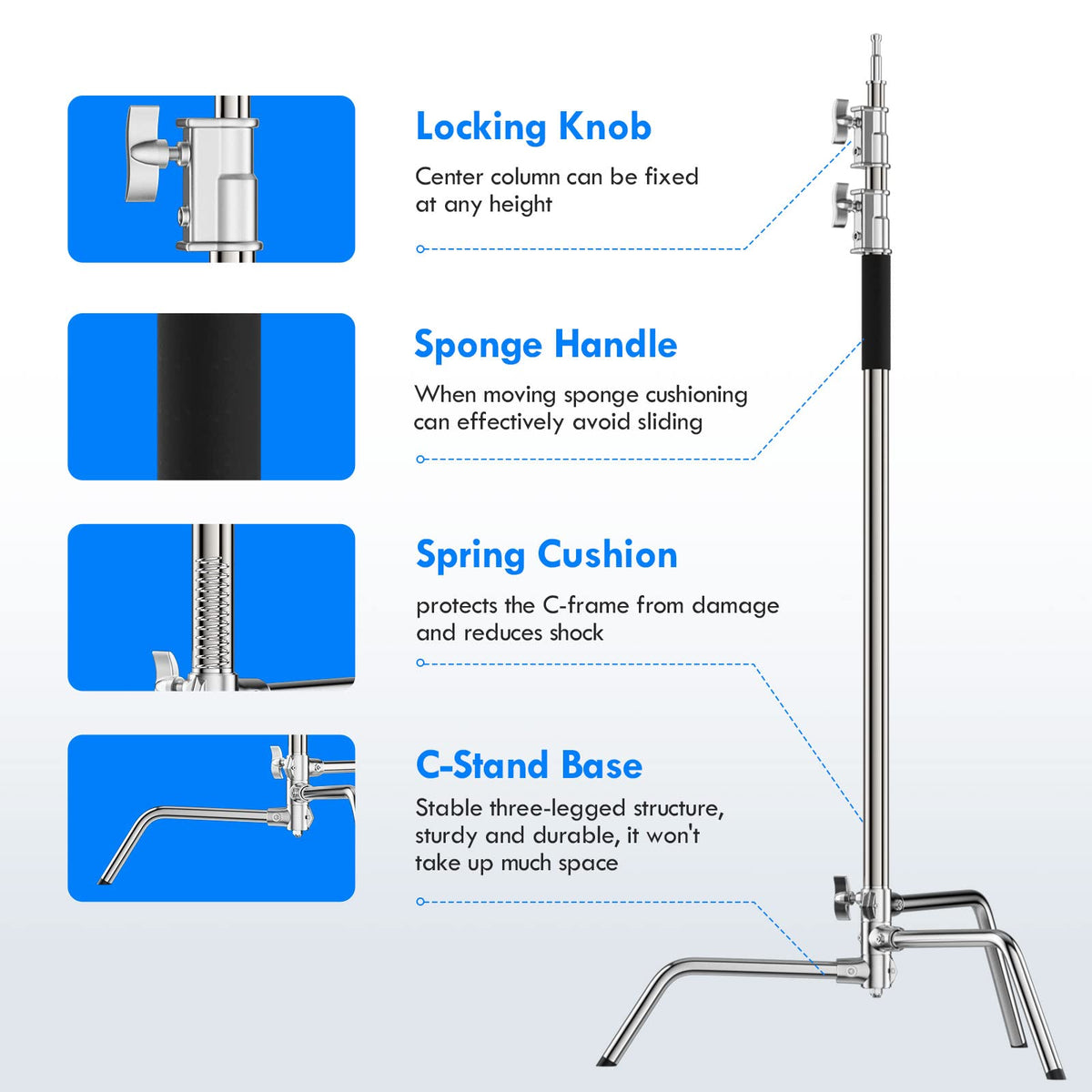 Locking Knob
Center column can be fixed at any height

Sponge Handle
When moving sponge cushioning can effectively avoid sliding

Spring Cushion
protects the C-frame from damage and reduces shock

C-Stand Base
Stable three-legged structure, sturdy and durable, it won't take up much space