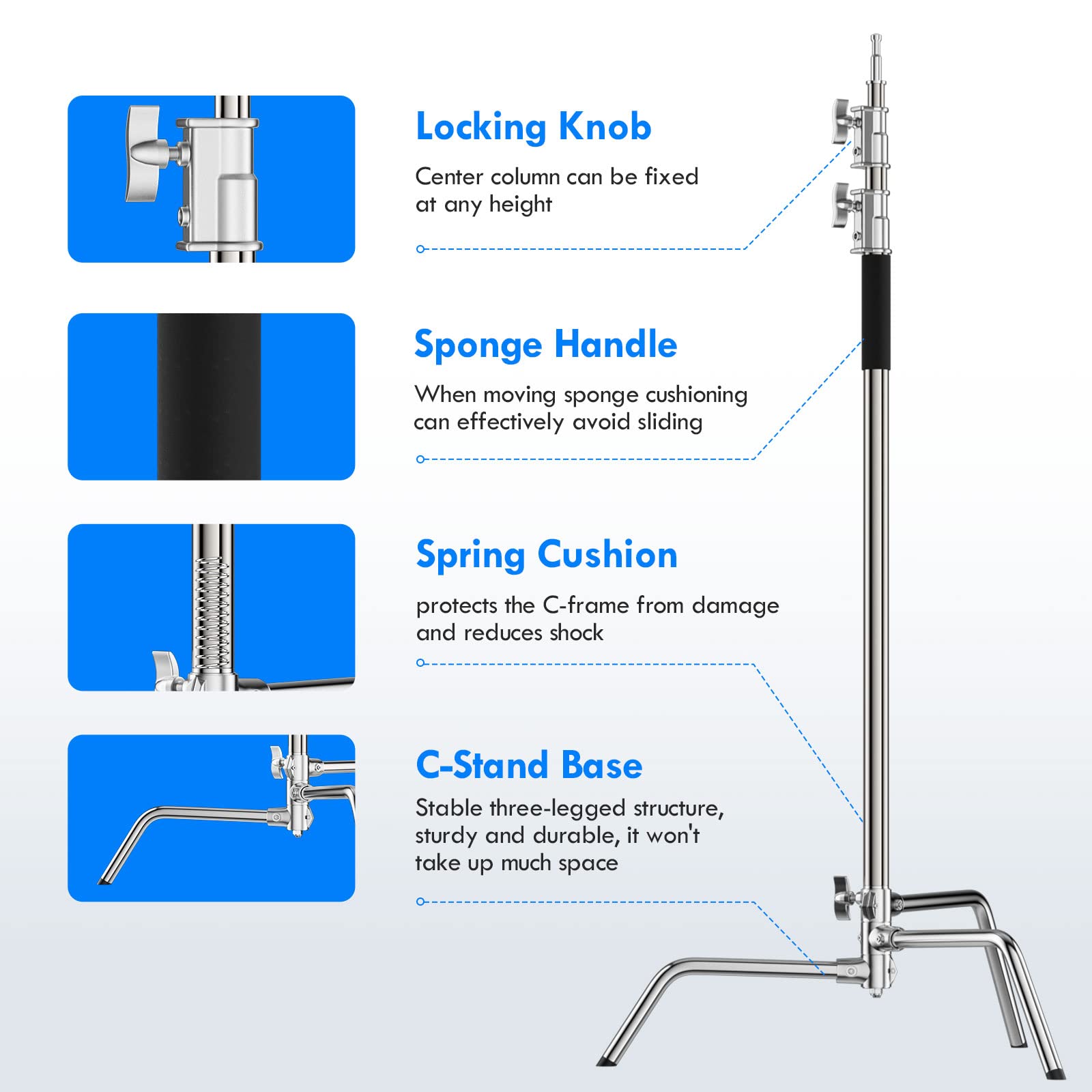 Locking Knob

Center column can be fixed at any height

Sponge Handle

When moving sponge cushioning can effectively avoid sliding

Spring Cushion

protects the C-frame from damage and reduces shock

C-Stand Base

Stable three-legged structure, sturdy and durable, it won't take up much space