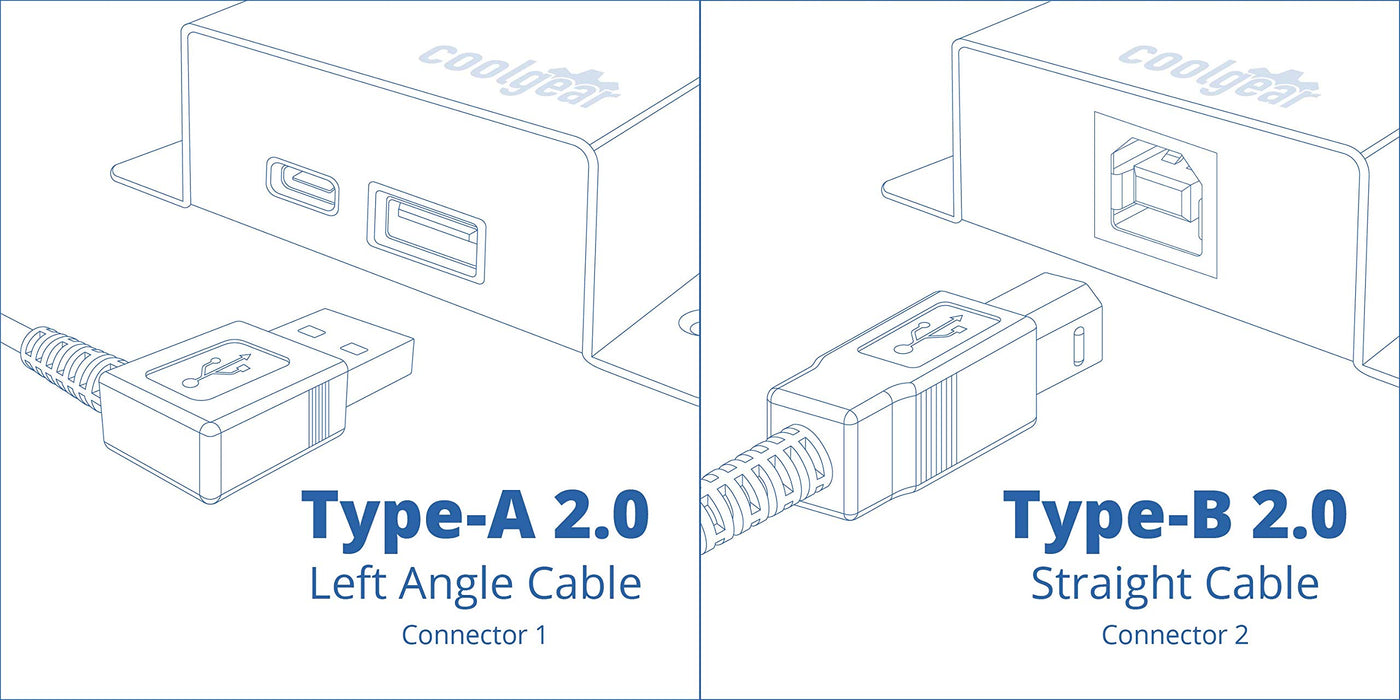 coolgear

Type-A 2.0
Left Angle Cable
Connector 1

coolgear

Type-B 2.0
Straight Cable
Connector 2