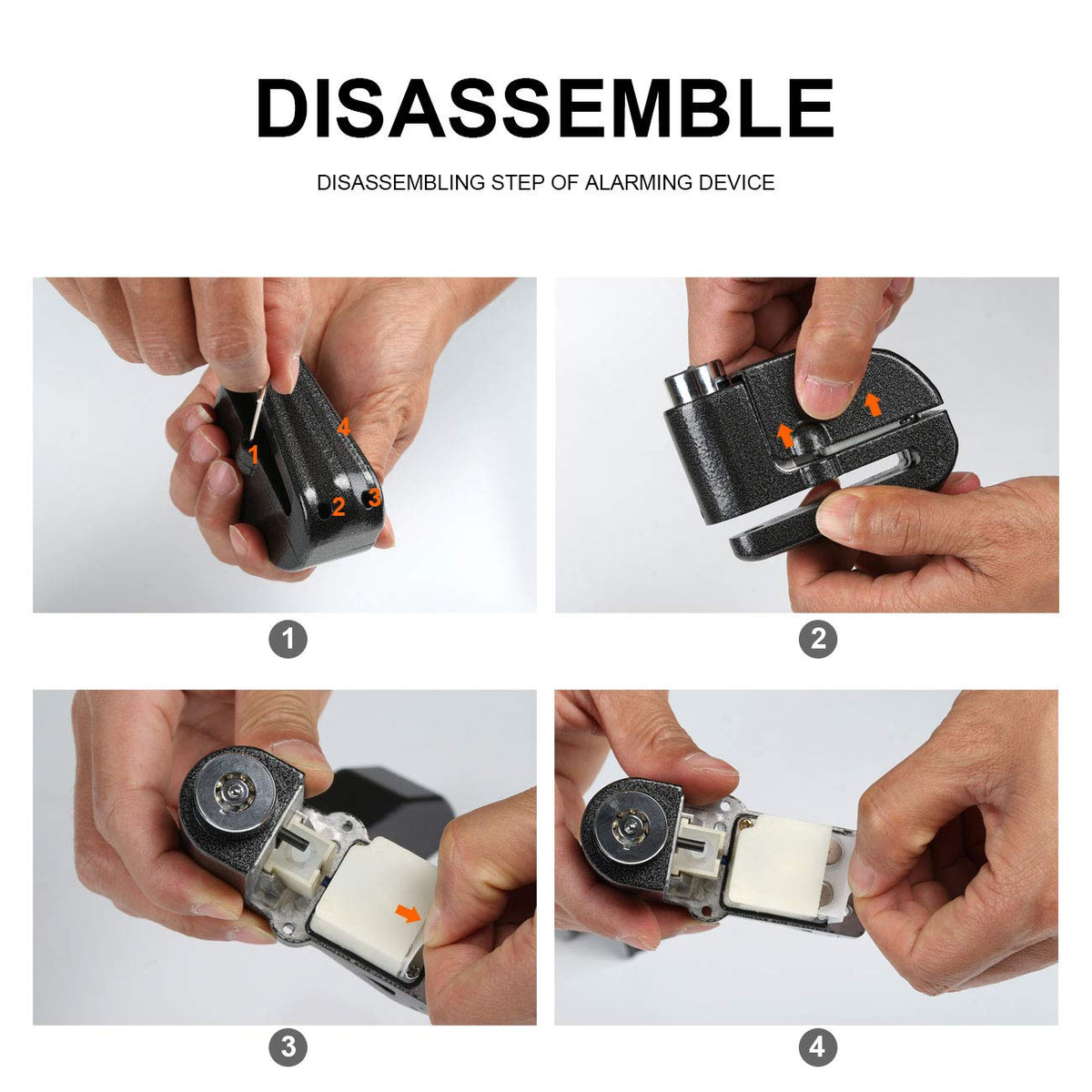 DISASSEMBLE

DISASSEMBLING STEP OF ALARMING DEVICE

1
4
2
3

1

2

3

4