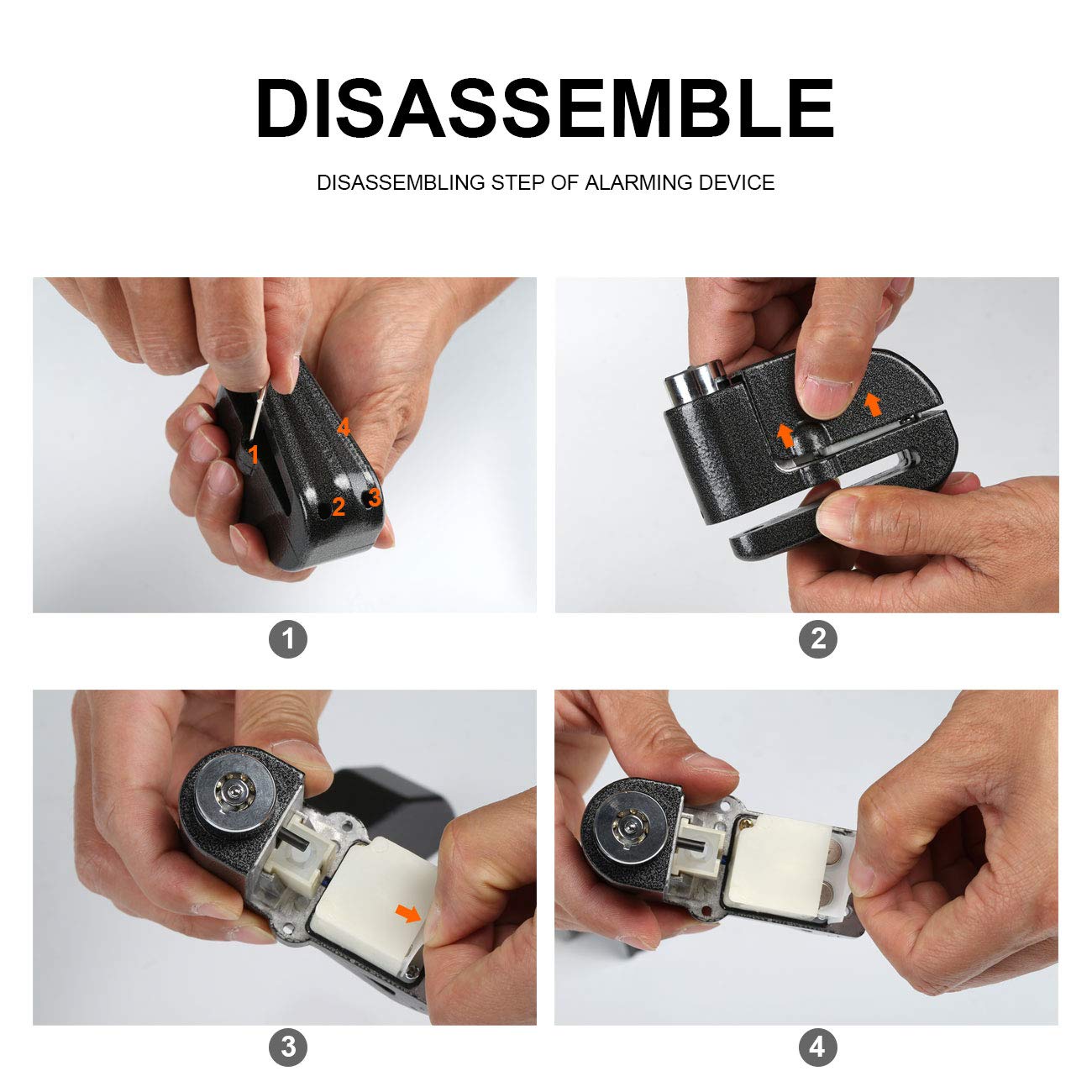 DISASSEMBLE

DISASSEMBLING STEP OF ALARMING DEVICE

1
4
2
3

1

2

3

4