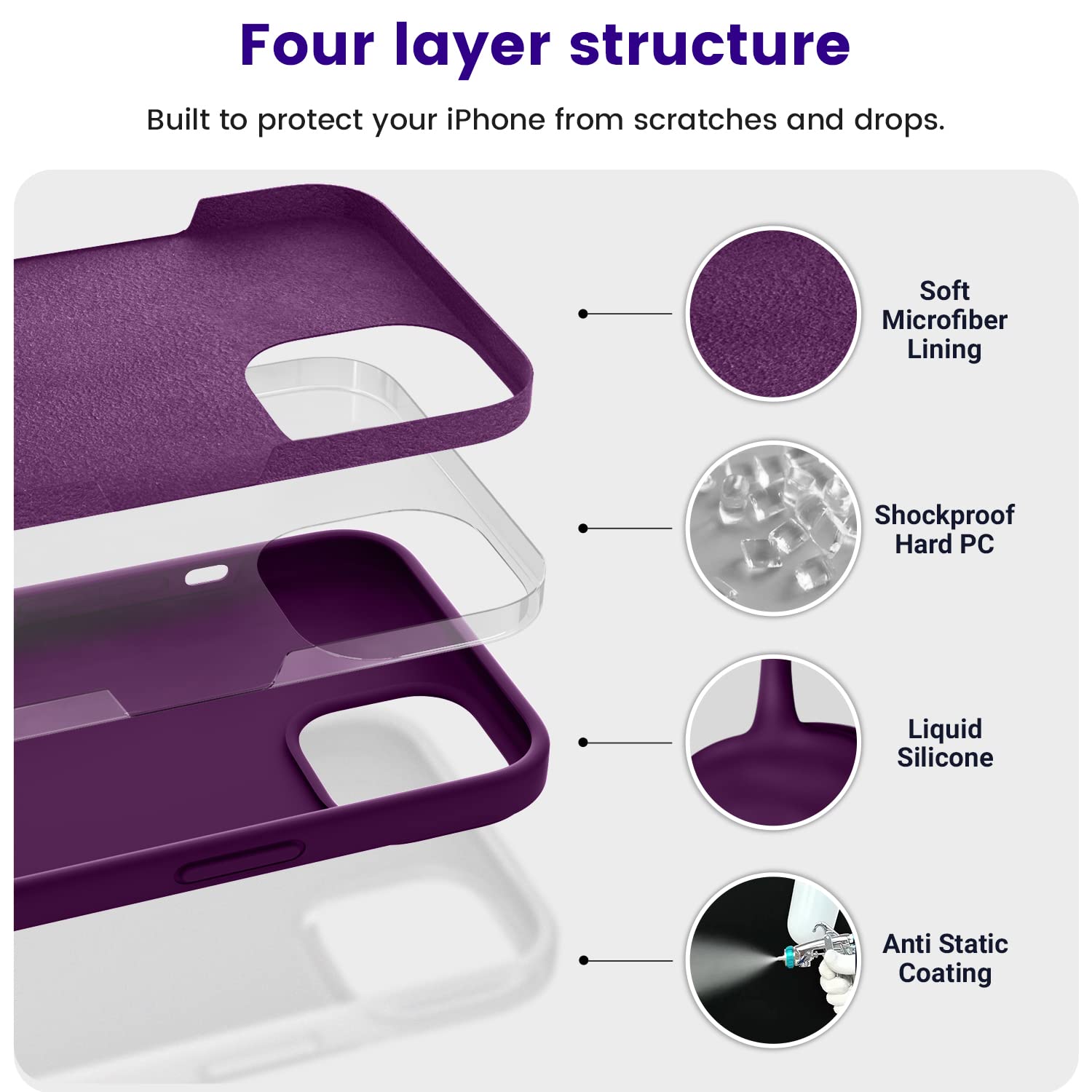 Four layer structure

Built to protect your iPhone from scratches and drops.

Soft Microfiber Lining

Shockproof Hard PC

Liquid Silicone

Anti Static Coating