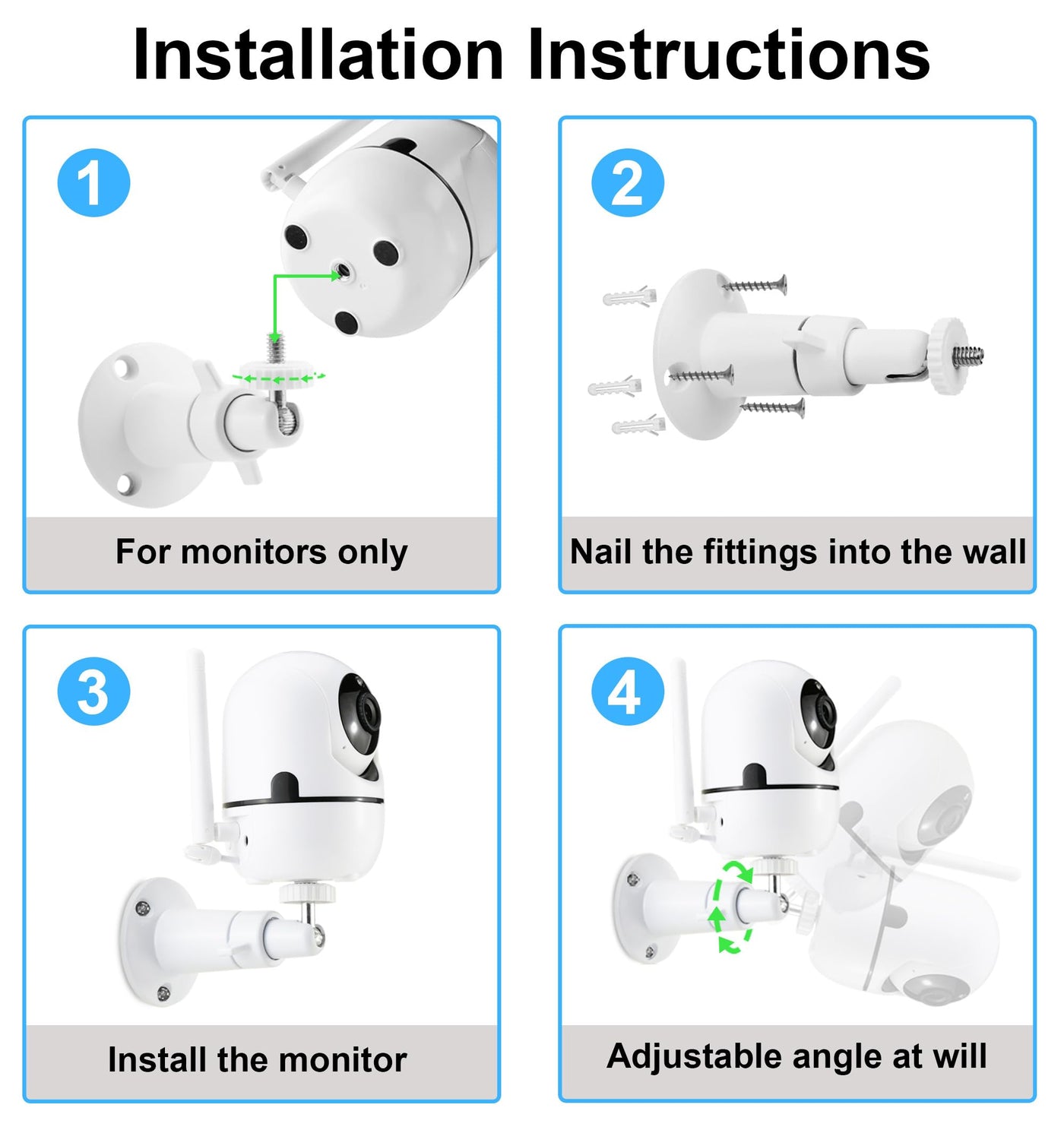 Installation Instructions

1

For monitors only

2

Nail the fittings into the wall

3

Install the monitor

4

Adjustable angle at will