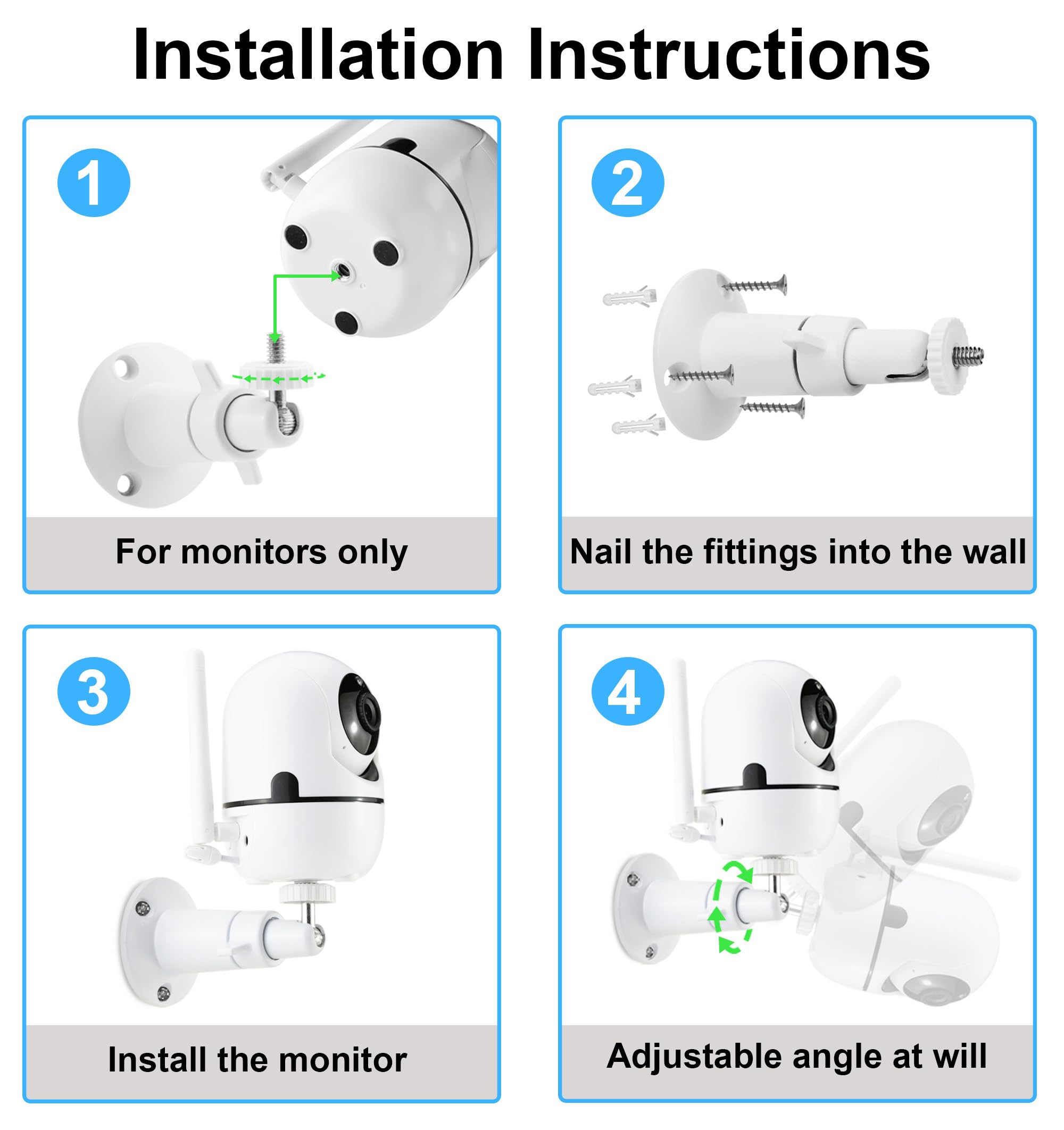 Installation Instructions

1

For monitors only

2

Nail the fittings into the wall

3

Install the monitor

4

Adjustable angle at will