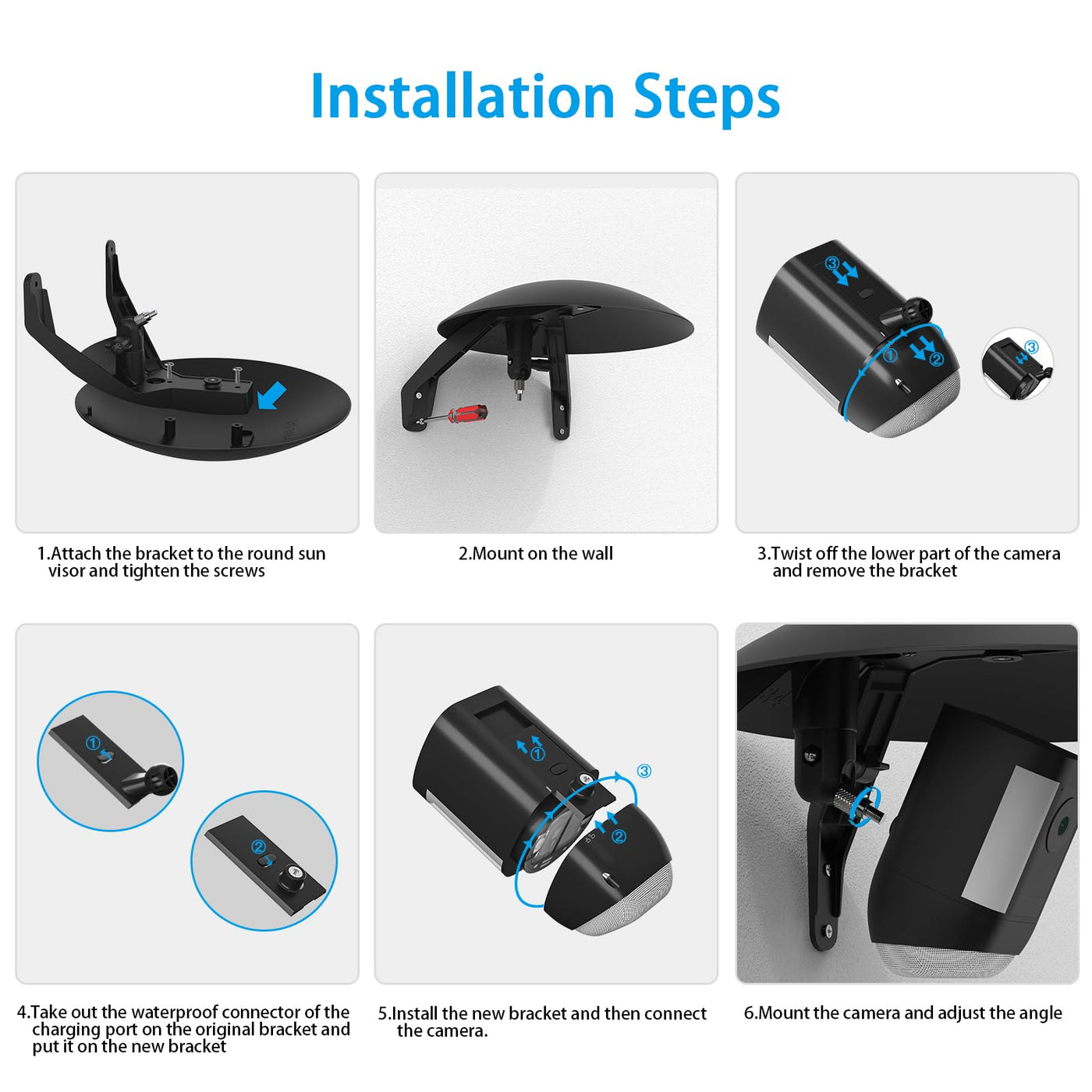 Installation Steps

③
①
②
③

1.Attach the bracket to the round sun visor and tighten the screws

2.Mount on the wall

3.Twist off the lower part of the camera and remove the bracket

①
②
①
③
②

4.Take out the waterproof connector of the charging port on the original bracket and put it on the new bracket

5.Install the new bracket and then connect the camera.

6.Mount the camera and adjust the angle