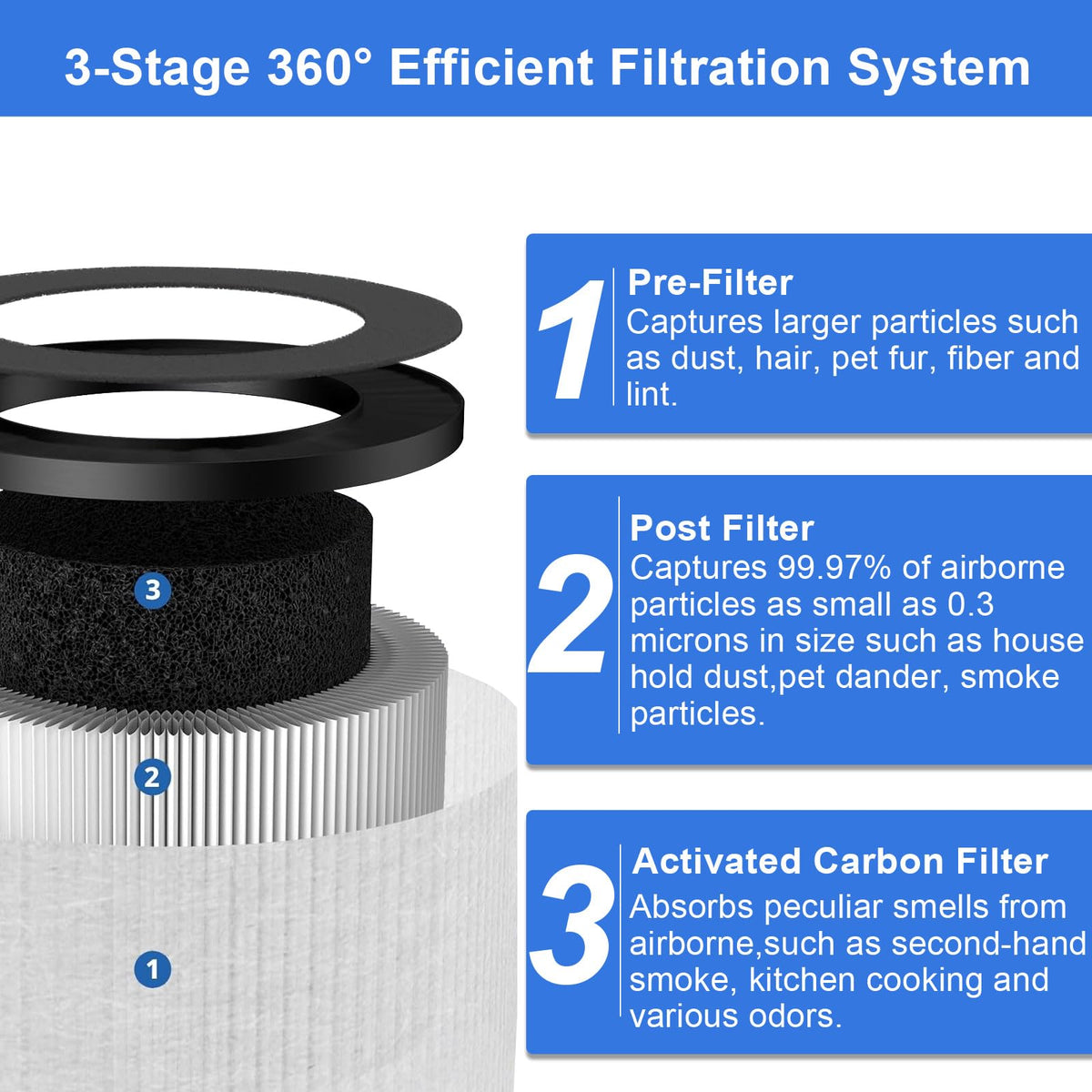 3-Stage 360° Efficient Filtration System

3

2

1

1 Pre-Filter
Captures larger particles such as dust, hair, pet fur, fiber and lint.

2 Post Filter
Captures 99.97% of airborne particles as small as 0.3 microns in size such as house hold dust,pet dander, smoke particles.

3 Activated Carbon Filter
Absorbs peculiar smells from airborne,such as second-hand smoke, kitchen cooking and various odors.