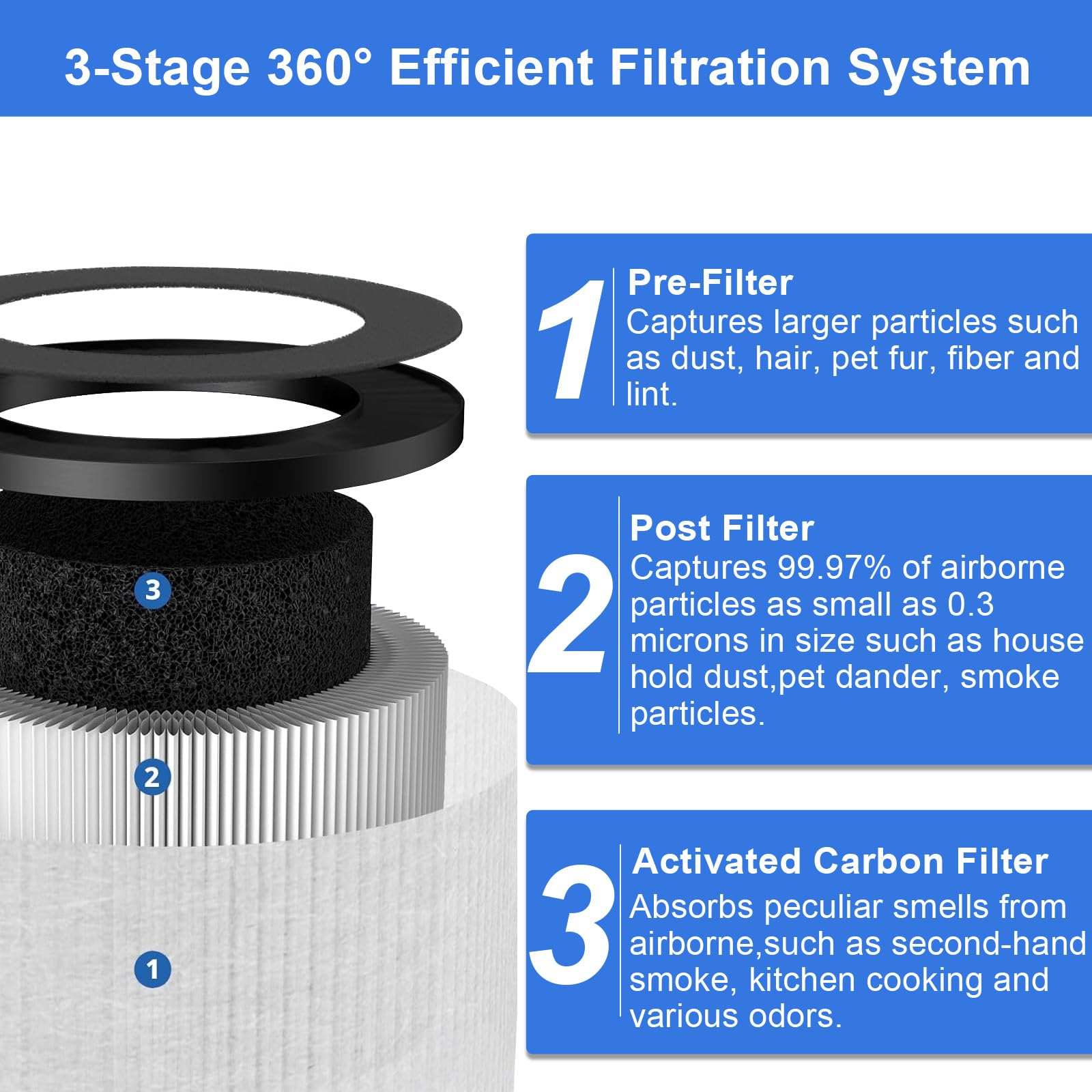 3-Stage 360° Efficient Filtration System

3

2

1

1
Pre-Filter
Captures larger particles such as dust, hair, pet fur, fiber and lint.

2
Post Filter
Captures 99.97% of airborne particles as small as 0.3 microns in size such as house hold dust,pet dander, smoke particles.

3
Activated Carbon Filter
Absorbs peculiar smells from airborne,such as second-hand smoke, kitchen cooking and various odors.