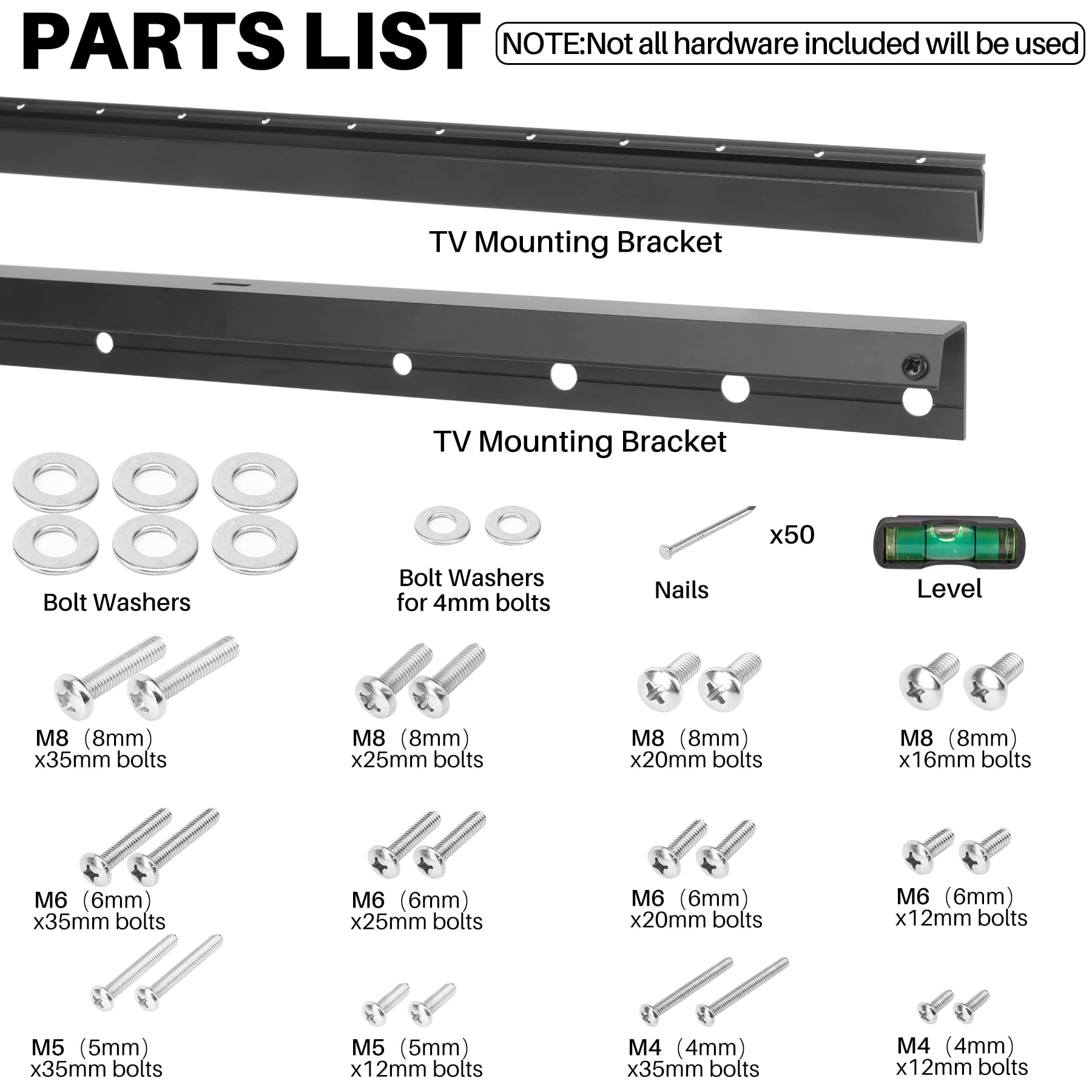 PARTS LIST

NOTE:Not all hardware included will be used

TV Mounting Bracket

TV Mounting Bracket

Bolt Washers

Bolt Washers for 4mm bolts

x50

Nails

Level

M8 (8mm) x35mm bolts

M8 (8mm) x25mm bolts

M8 (8mm) x20mm bolts

M8 (8mm) x16mm bolts

M6 (6mm) x35mm bolts

M6 (6mm) x25mm bolts

M6 (6mm) x20mm bolts

M6 (6mm) x12mm bolts

M5 (5mm) x35mm bolts

M5 (5mm) x12mm bolts

M4 (4mm) x35mm bolts

M4 (4mm) x12mm bolts