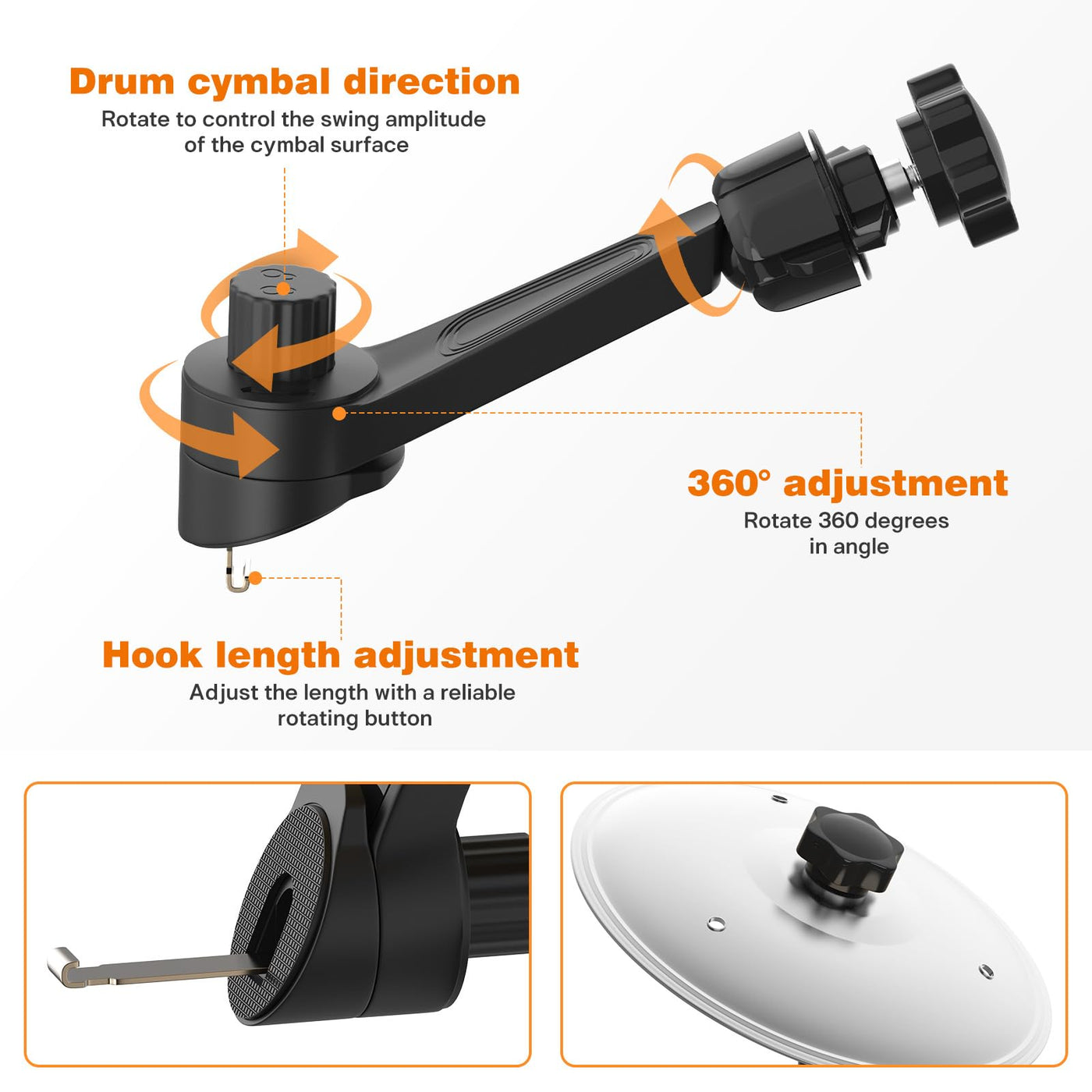 Drum cymbal direction
Rotate to control the swing amplitude of the cymbal surface

360° adjustment
Rotate 360 degrees in angle

Hook length adjustment
Adjust the length with a reliable rotating button