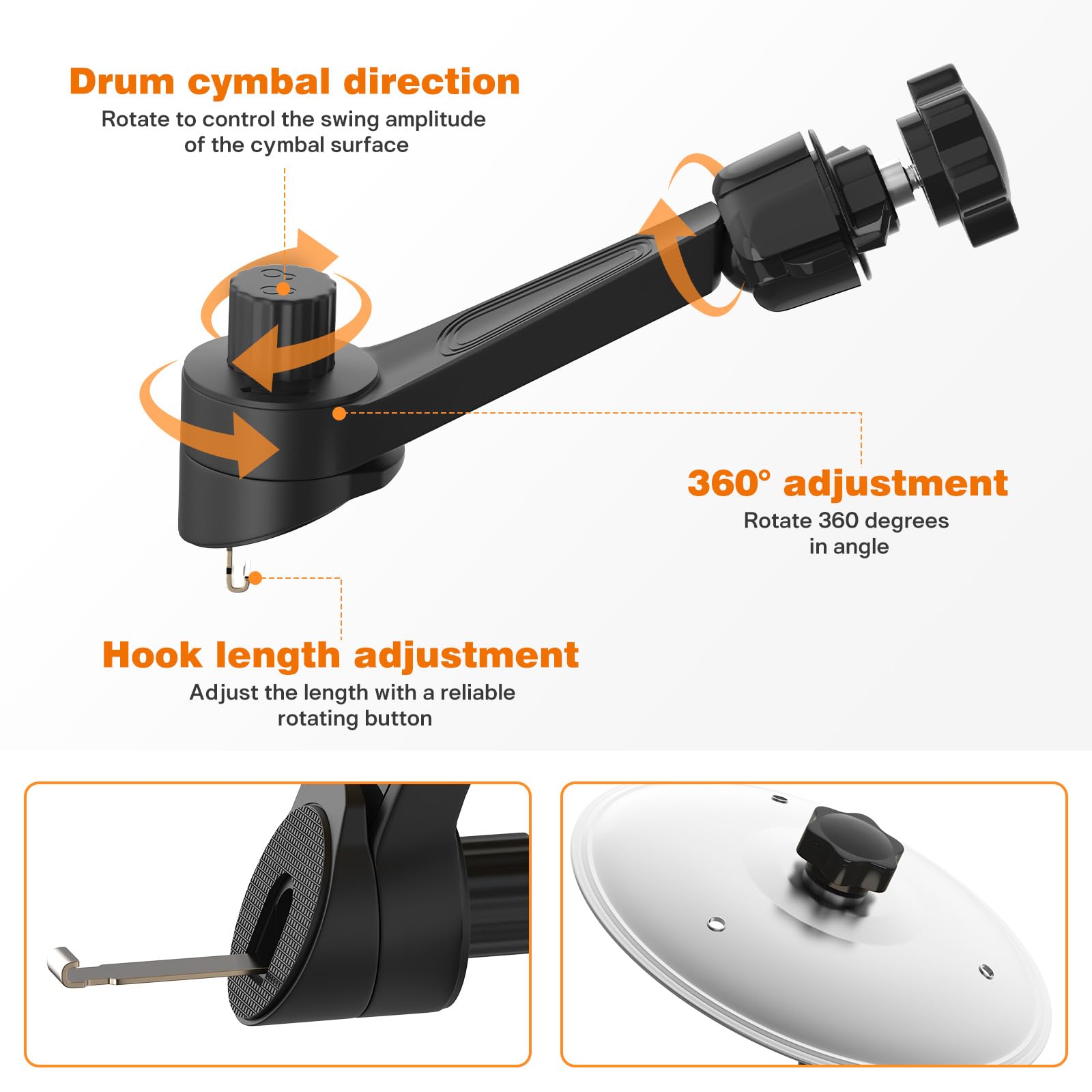 Drum cymbal direction
Rotate to control the swing amplitude of the cymbal surface

360° adjustment
Rotate 360 degrees in angle

Hook length adjustment
Adjust the length with a reliable rotating button