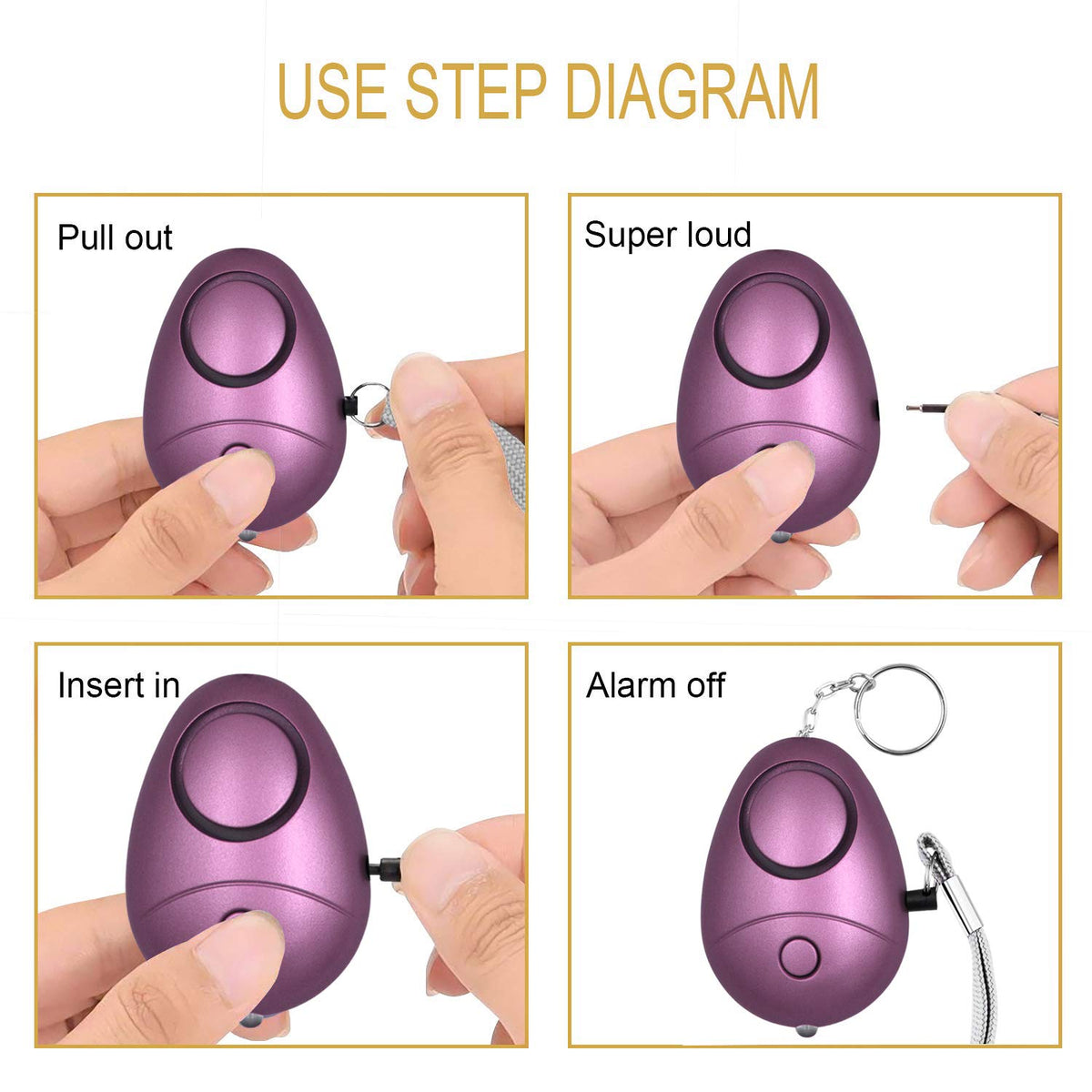 USE STEP DIAGRAM

Pull out

Super loud

Insert in

Alarm off