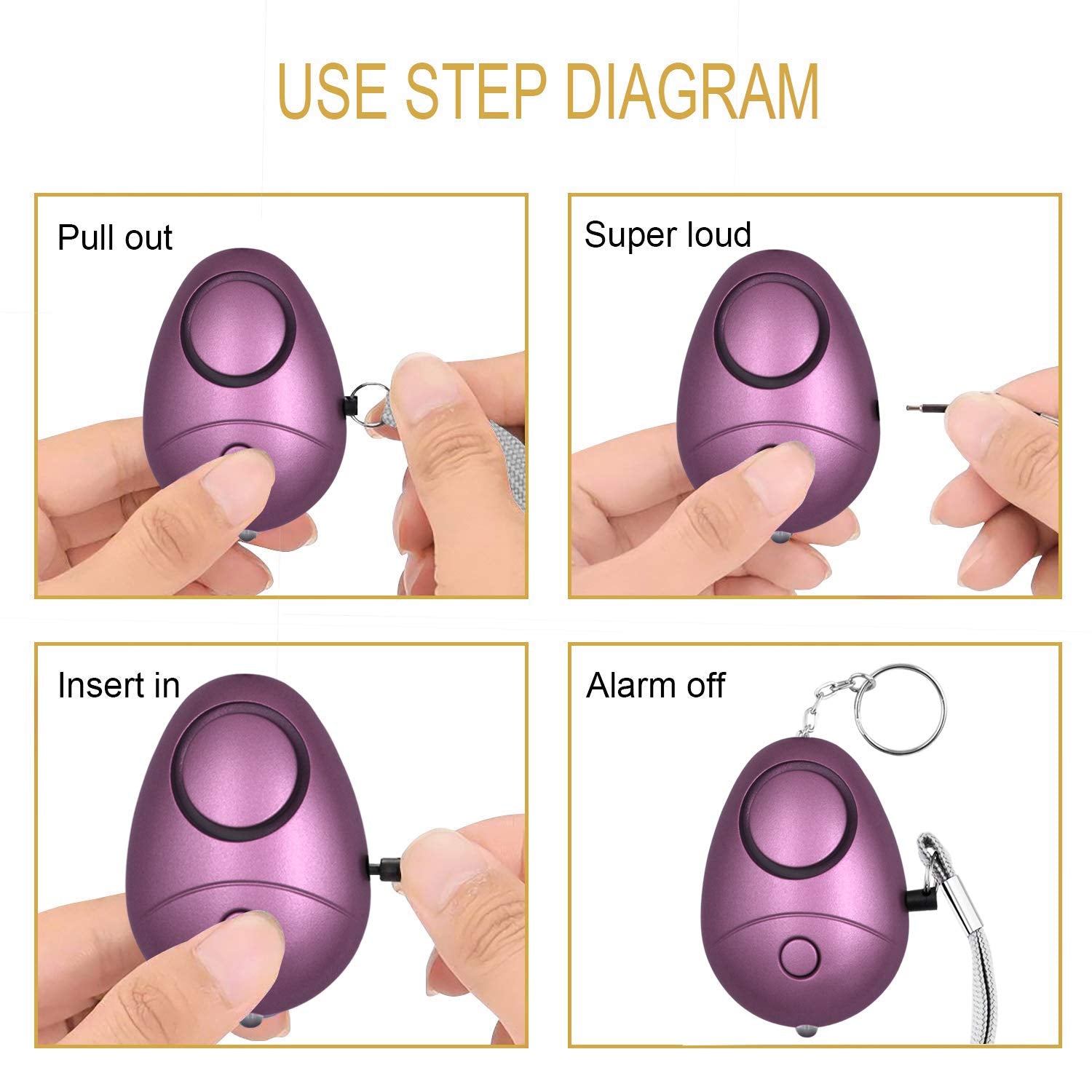 USE STEP DIAGRAM

Pull out

Super loud

Insert in

Alarm off