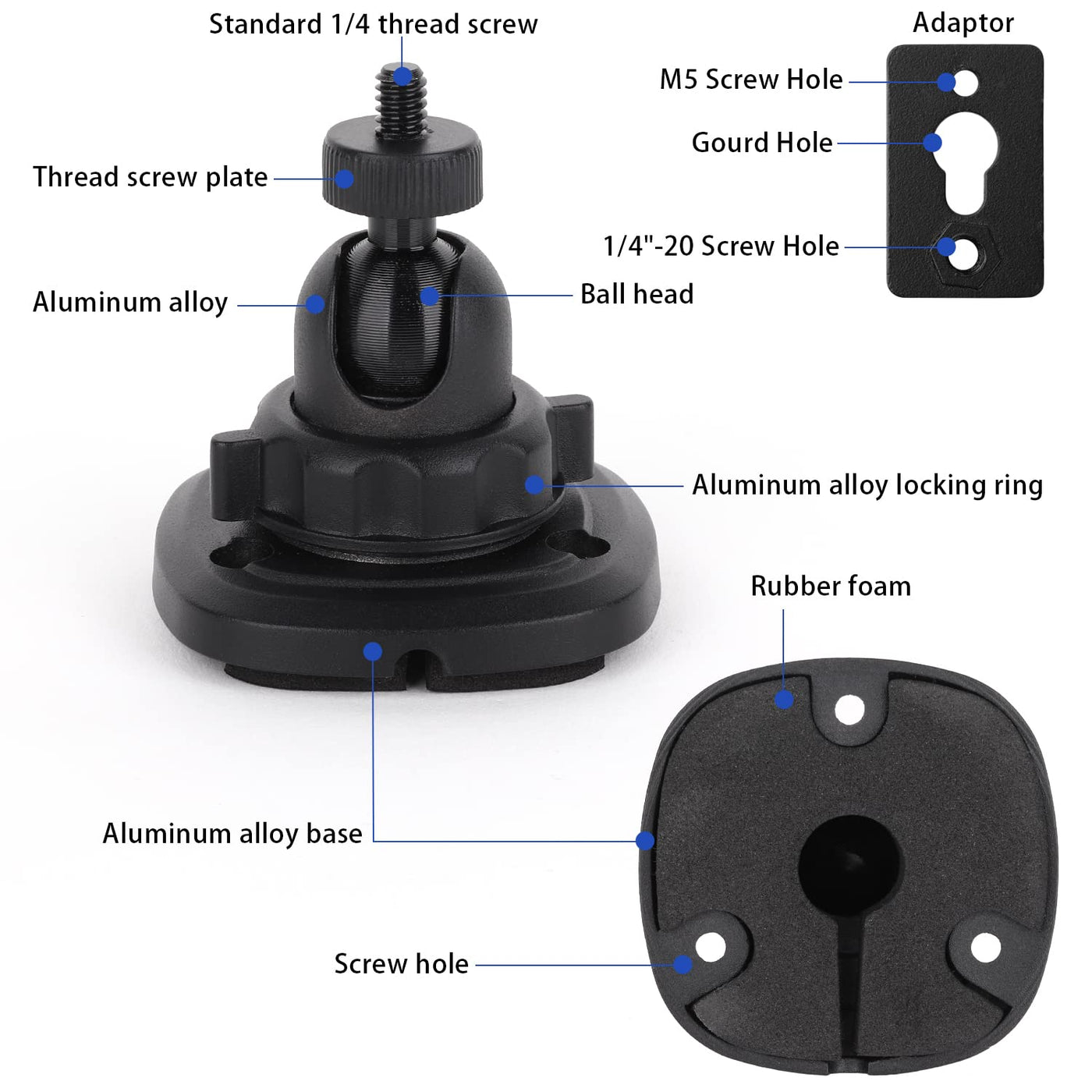 Standard 1/4 thread screw

Adaptor

M5 Screw Hole

Gourd Hole

Thread screw plate

1/4"-20 Screw Hole

Aluminum alloy

Ball head

Aluminum alloy locking ring

Rubber foam

Aluminum alloy base

Screw hole