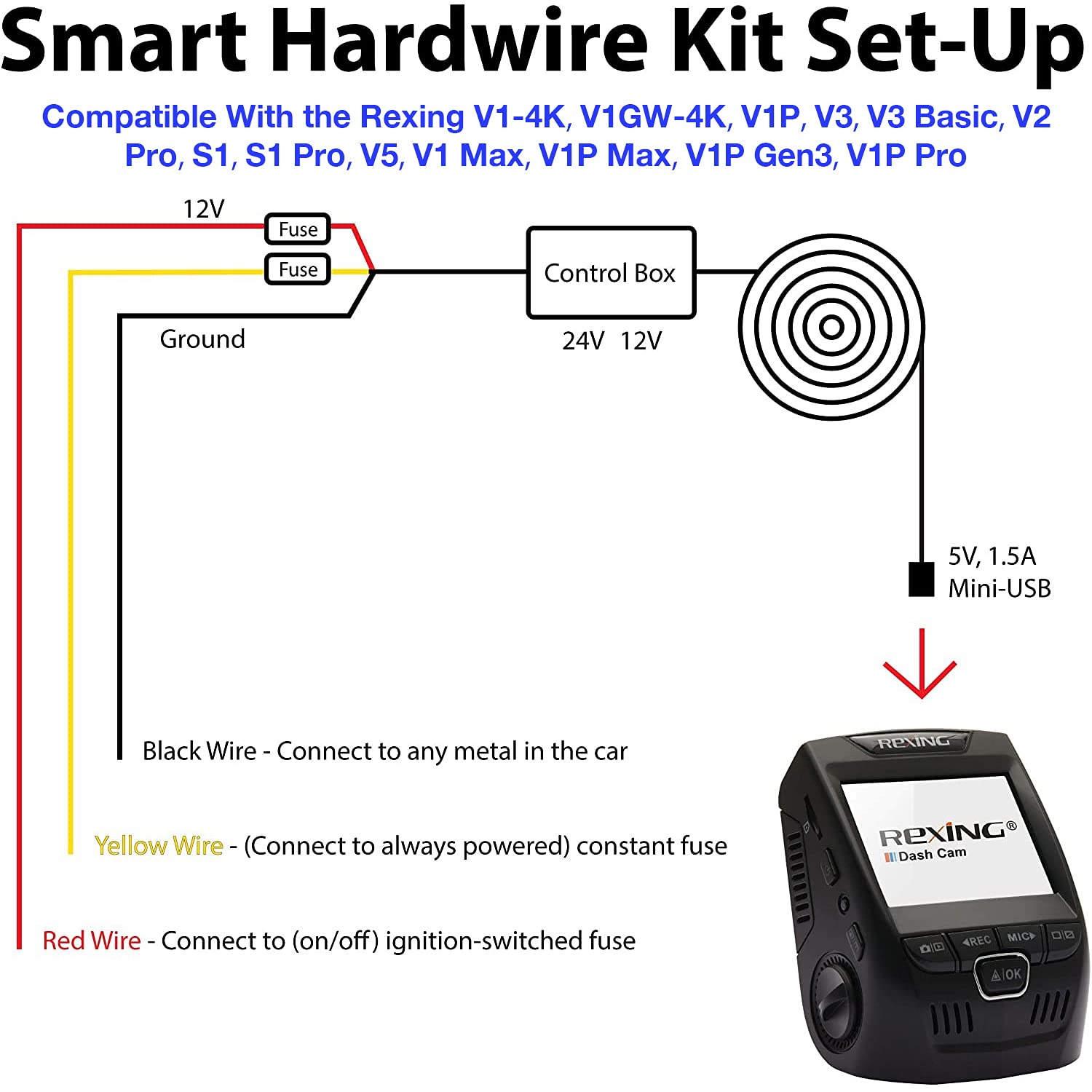 Smart Hardwire Kit Set-Up

Compatible With the Rexing V1-4K, V1GW-4K, V1P, V3, V3 Basic, V2 Pro, S1, S1 Pro, V5, V1 Max, V1P Max, V1P Gen3, V1P Pro

12V

Fuse

Fuse

Ground

Control Box

24V 12V

5V, 1.5A
Mini-USB

Black Wire - Connect to any metal in the car

Yellow Wire - (Connect to always powered) constant fuse

Red Wire - Connect to (on/off) ignition-switched fuse

REXING

REXING®
Dash Cam

REC MIC

OK