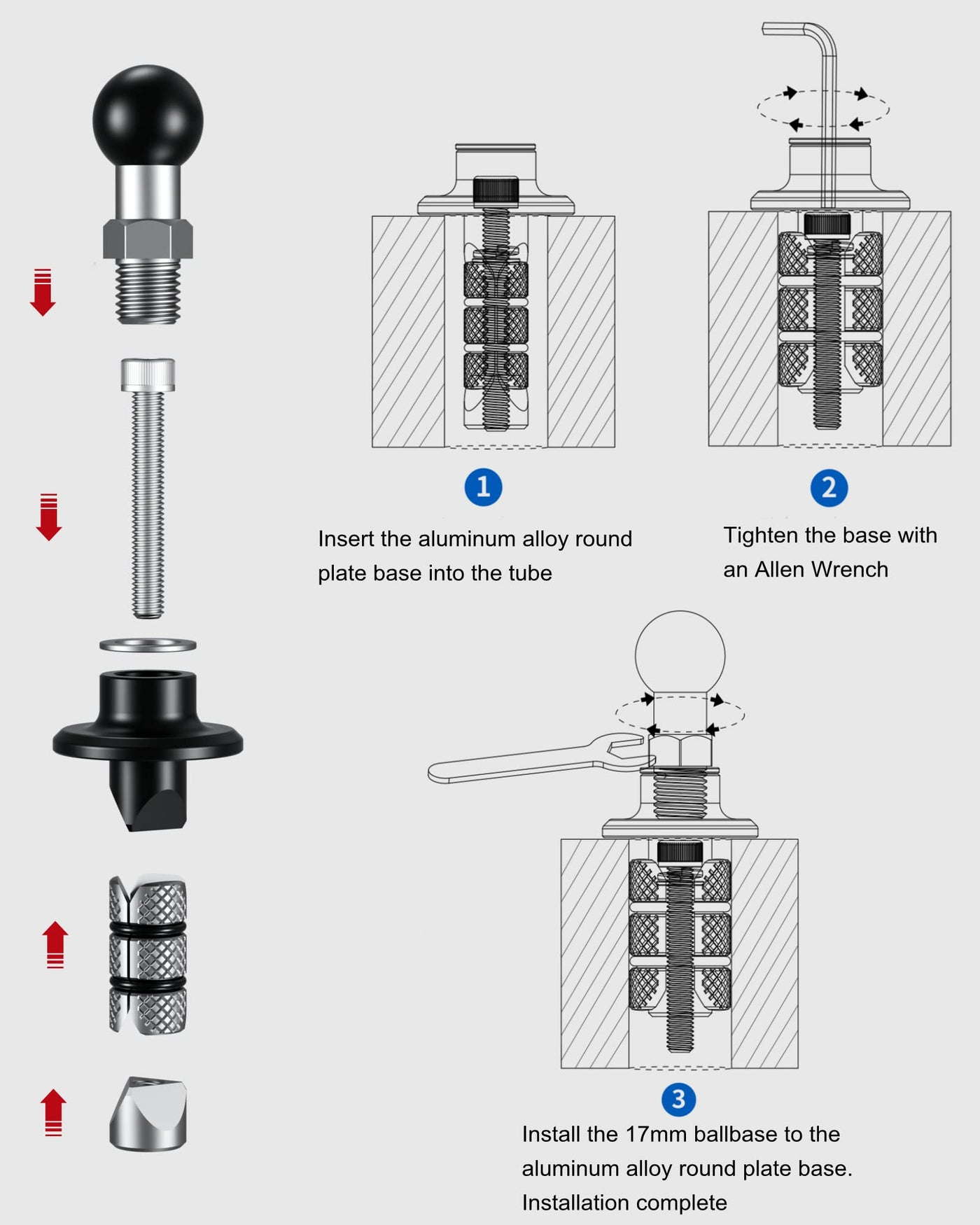 1

Insert the aluminum alloy round plate base into the tube

2

Tighten the base with an Allen Wrench

3

Install the 17mm ballbase to the aluminum alloy round plate base. Installation complete