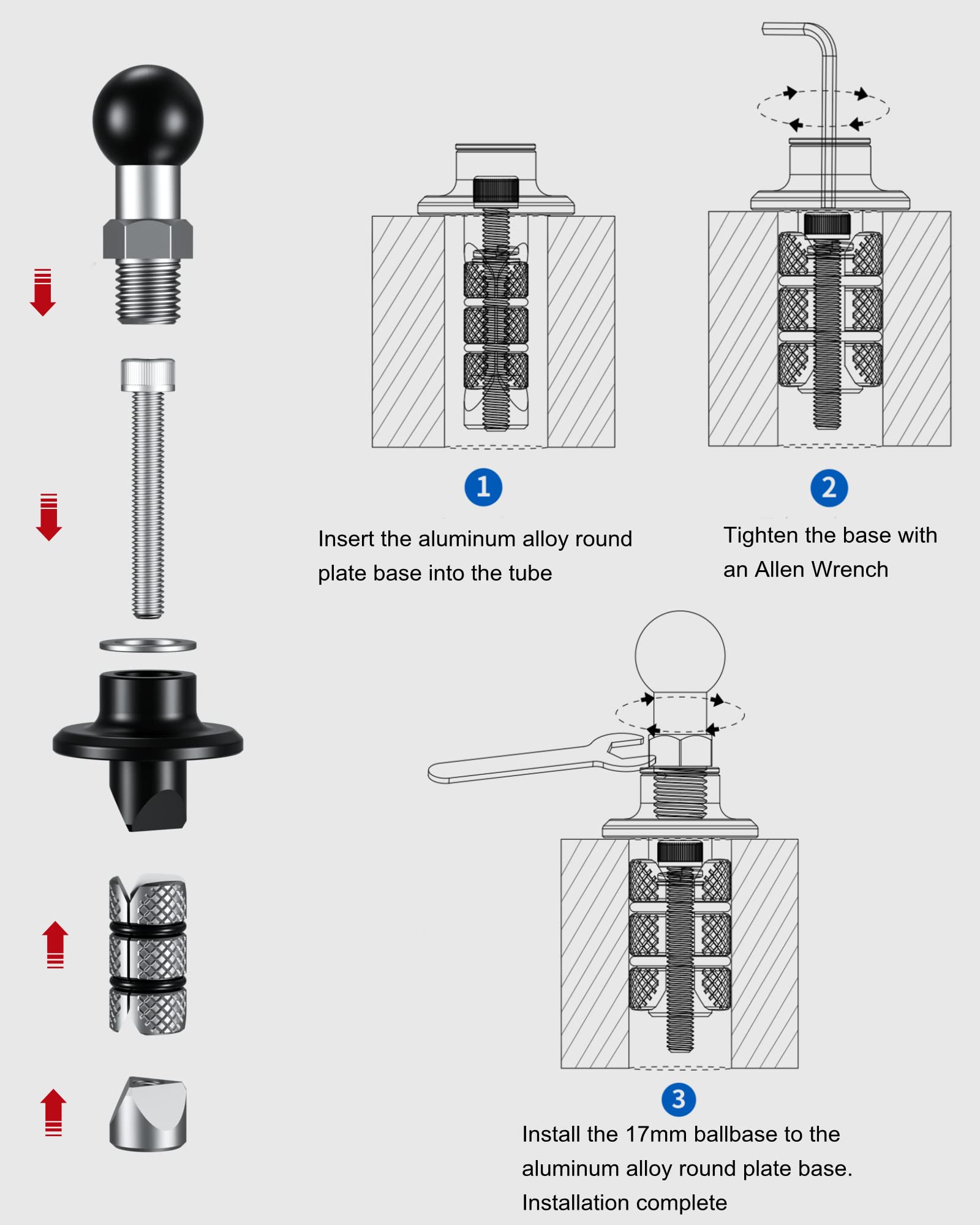 1

Insert the aluminum alloy round plate base into the tube

2

Tighten the base with an Allen Wrench

3

Install the 17mm ballbase to the aluminum alloy round plate base. Installation complete