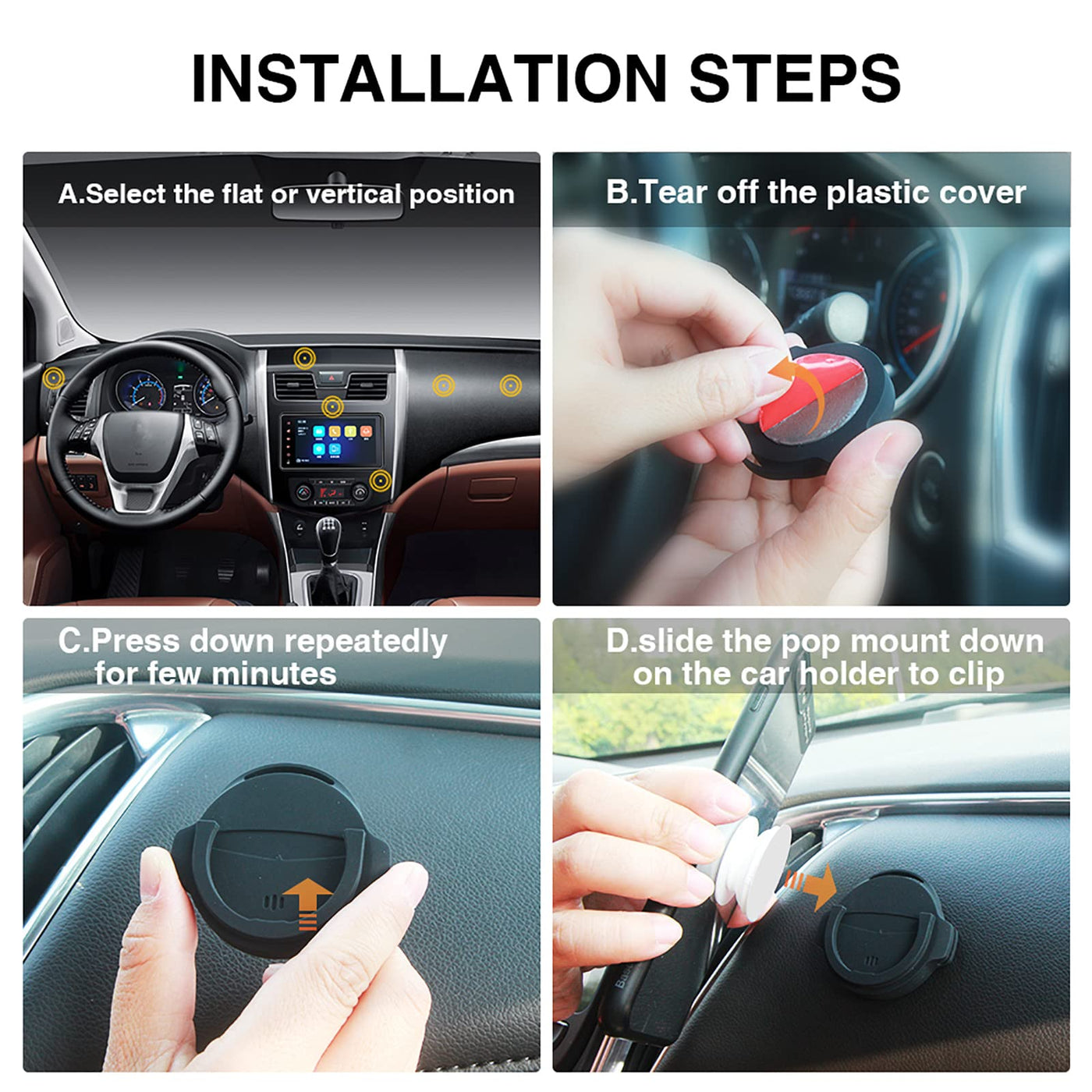 INSTALLATION STEPS

A.Select the flat or vertical position

B.Tear off the plastic cover

C.Press down repeatedly for few minutes

D.slide the pop mount down on the car holder to clip